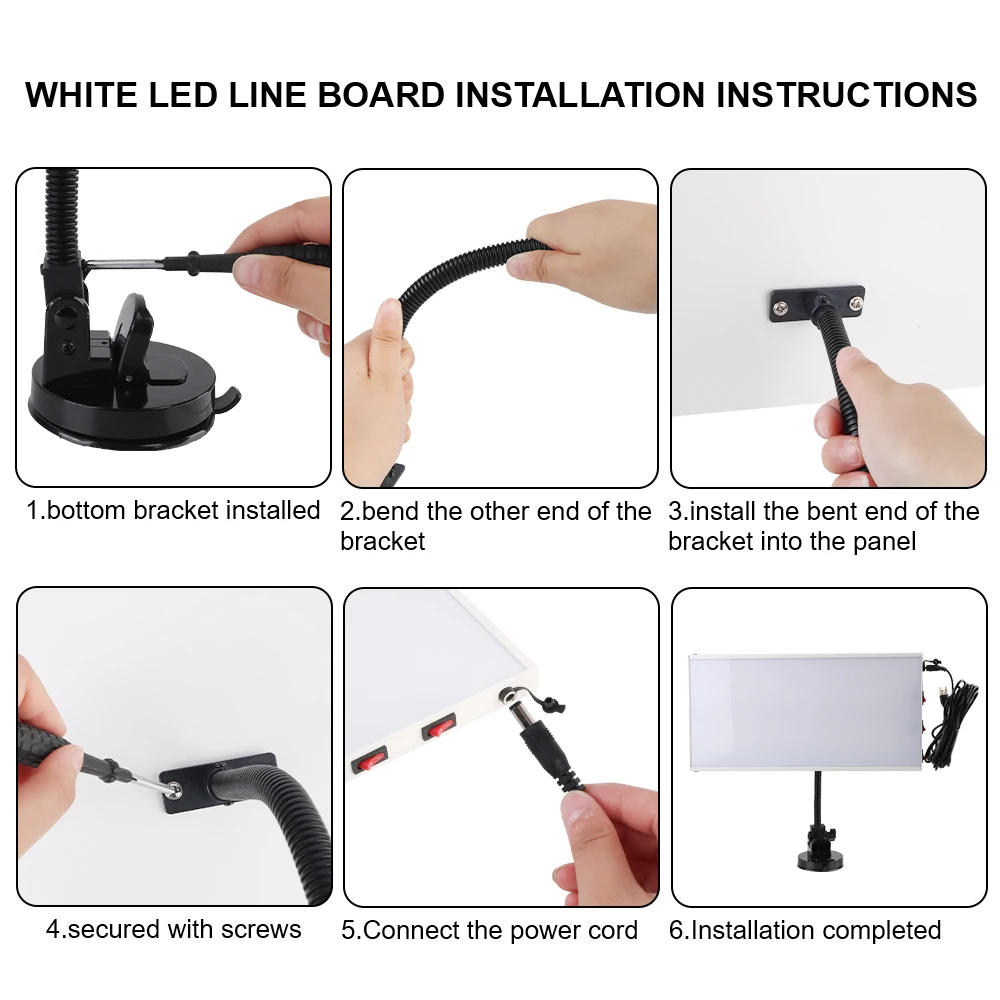 WHITE LED LINE BOARD INSTALLATION INSTRUCTIONS

1.bottom bracket installed

2.bend the other end of the bracket

3.install the bent end of the bracket into the panel

4.secured with screws

5.Connect the power cord

6.Installation completed