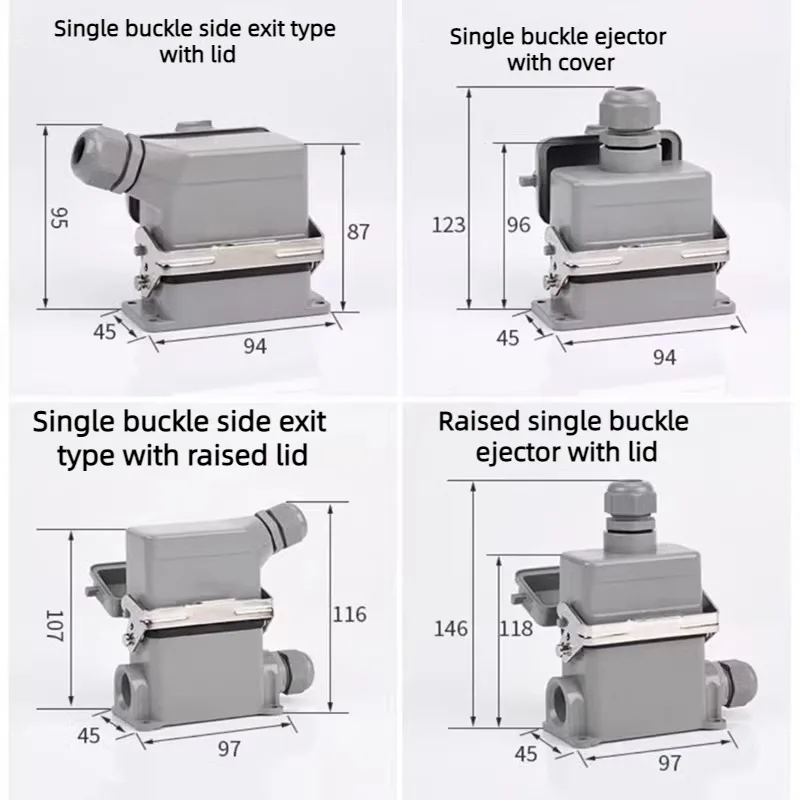 Single buckle side exit type with lid

95

87

45

94

Single buckle ejector with cover

123

96

45

94

Single buckle side exit type with raised lid

107

116

45

97

Raised single buckle ejector with lid

146

118

45

97