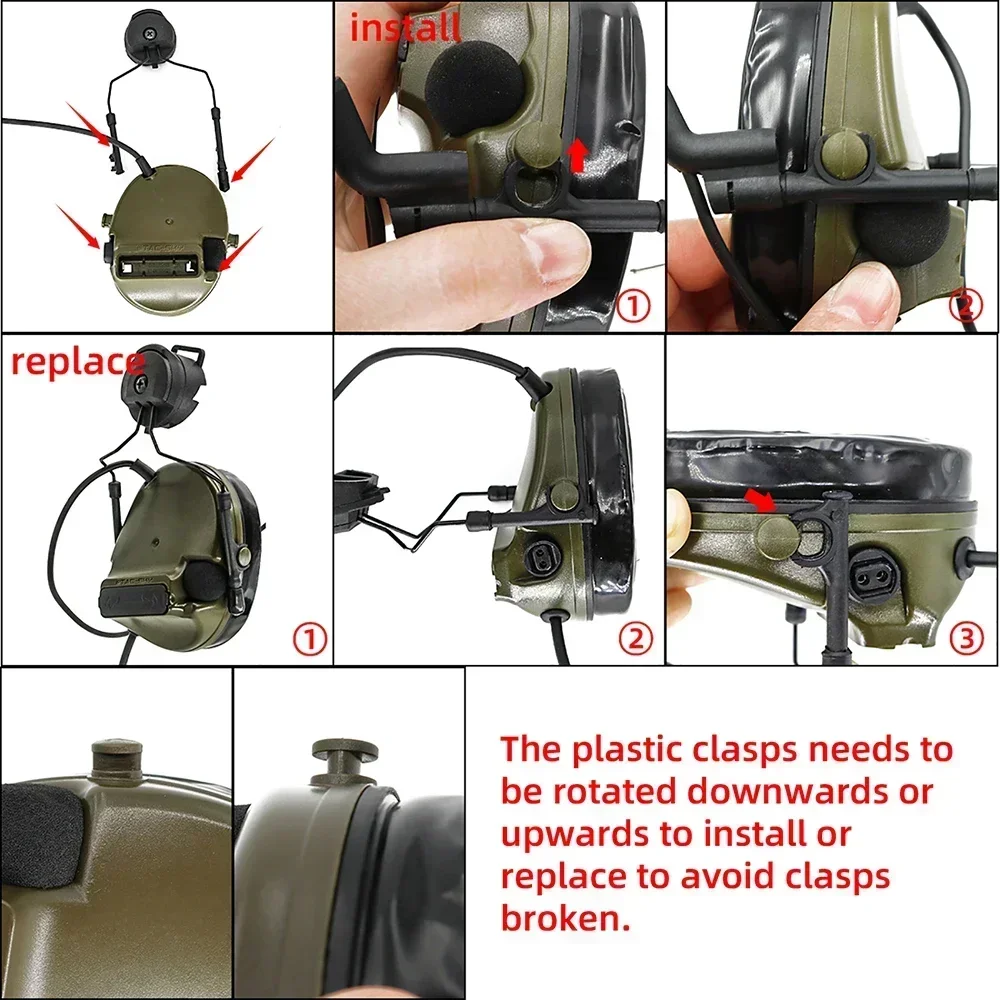 install

①

②

replace

①

②

③

The plastic clasps needs to be rotated downwards or upwards to install or replace to avoid clasps broken.