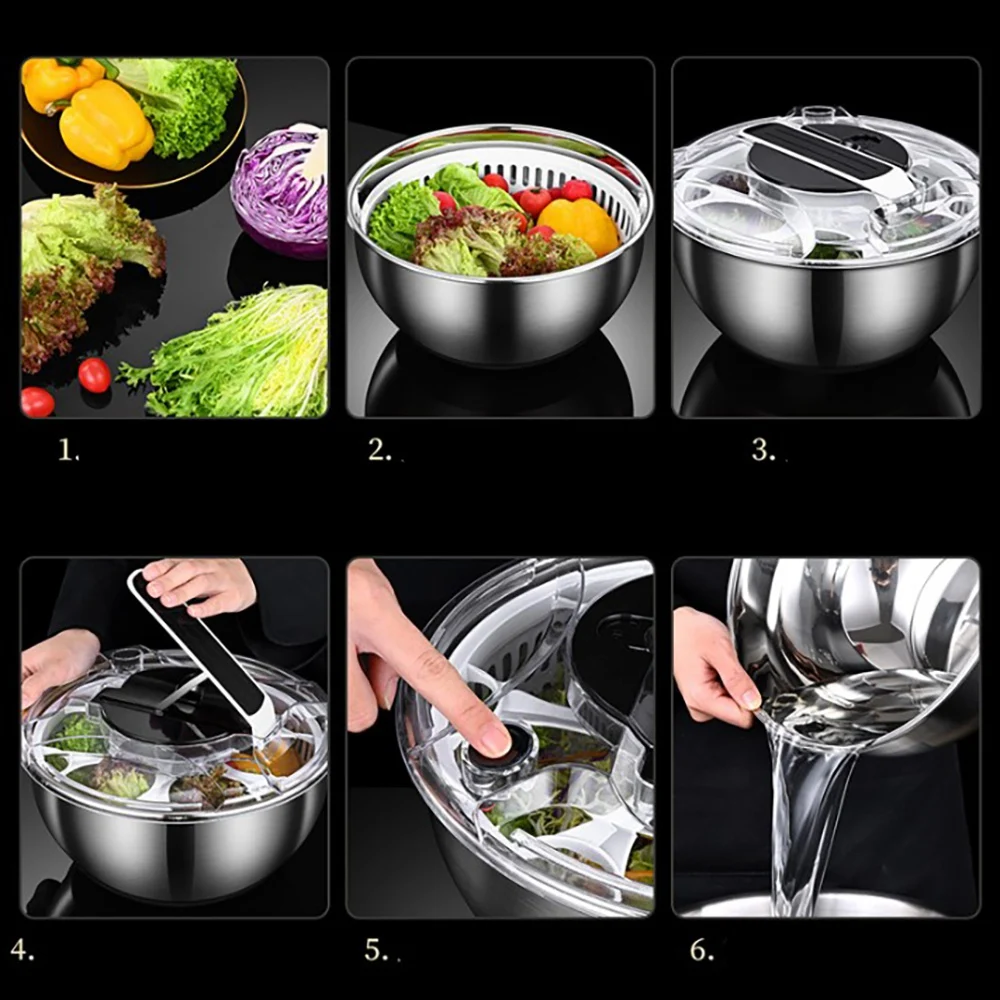 1.

2.

3.

4.

5.

6.