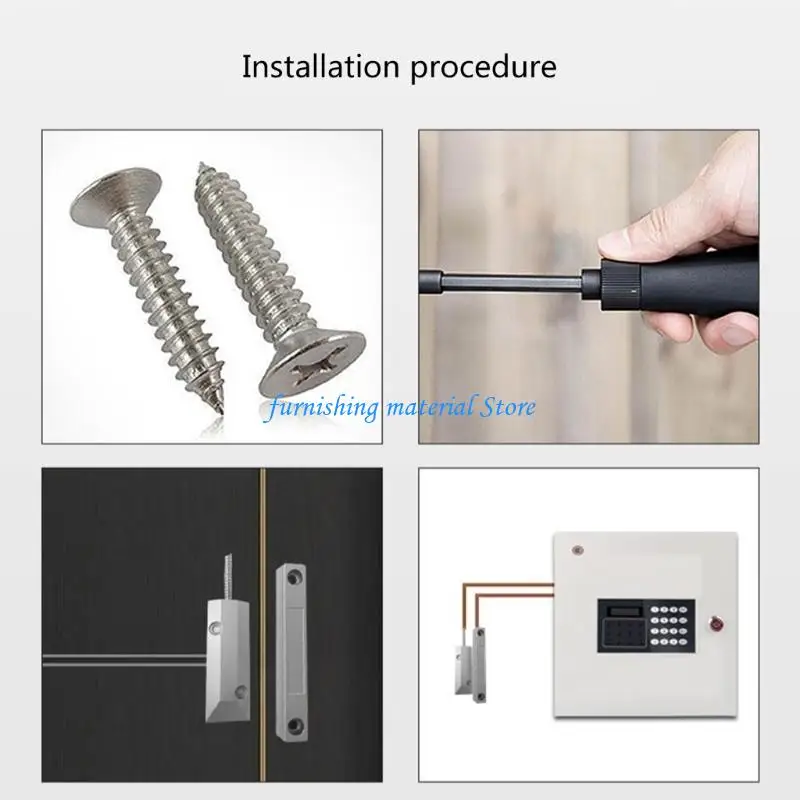 Installation procedure

furnishing material Store