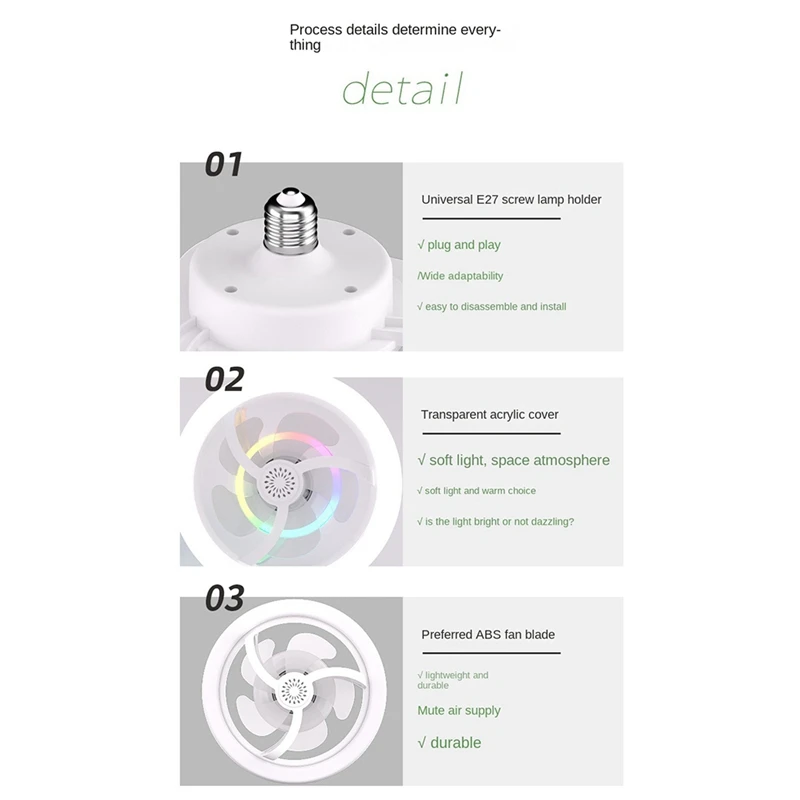 Process details determine everything

detail

01

Universal E27 screw lamp holder

√ plug and play

/Wide adaptability

√ easy to disassemble and install

02

Transparent acrylic cover

√ soft light, space atmosphere

√ soft light and warm choice

√ is the light bright or not dazzling?

03

Preferred ABS fan blade

√ lightweight and durable

Mute air supply

√ durable