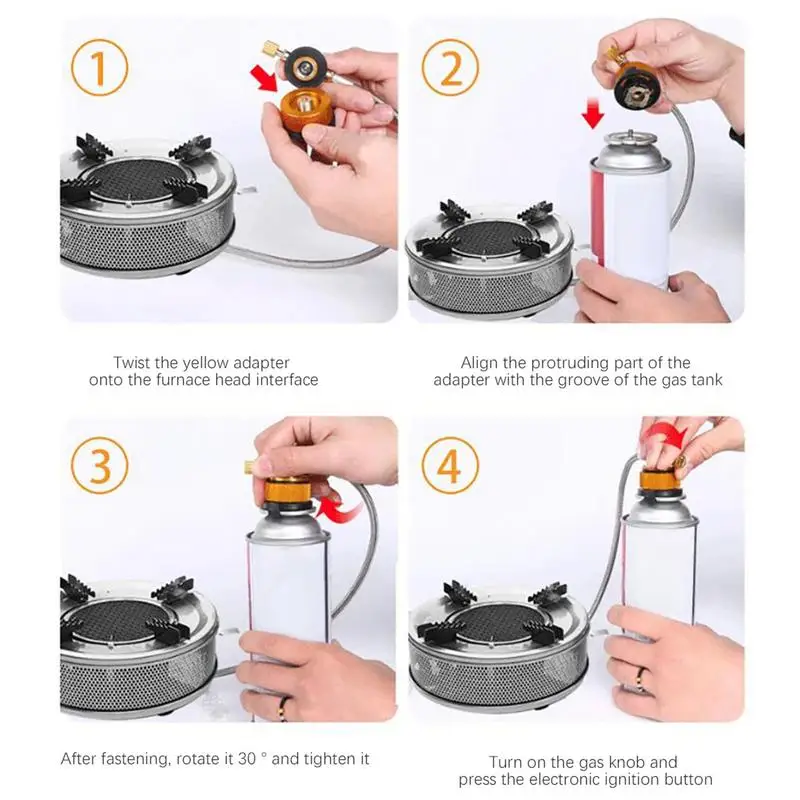 1

Twist the yellow adapter onto the furnace head interface

2

Align the protruding part of the adapter with the groove of the gas tank

3

After fastening, rotate it 30 ° and tighten it

4

Turn on the gas knob and press the electronic ignition button