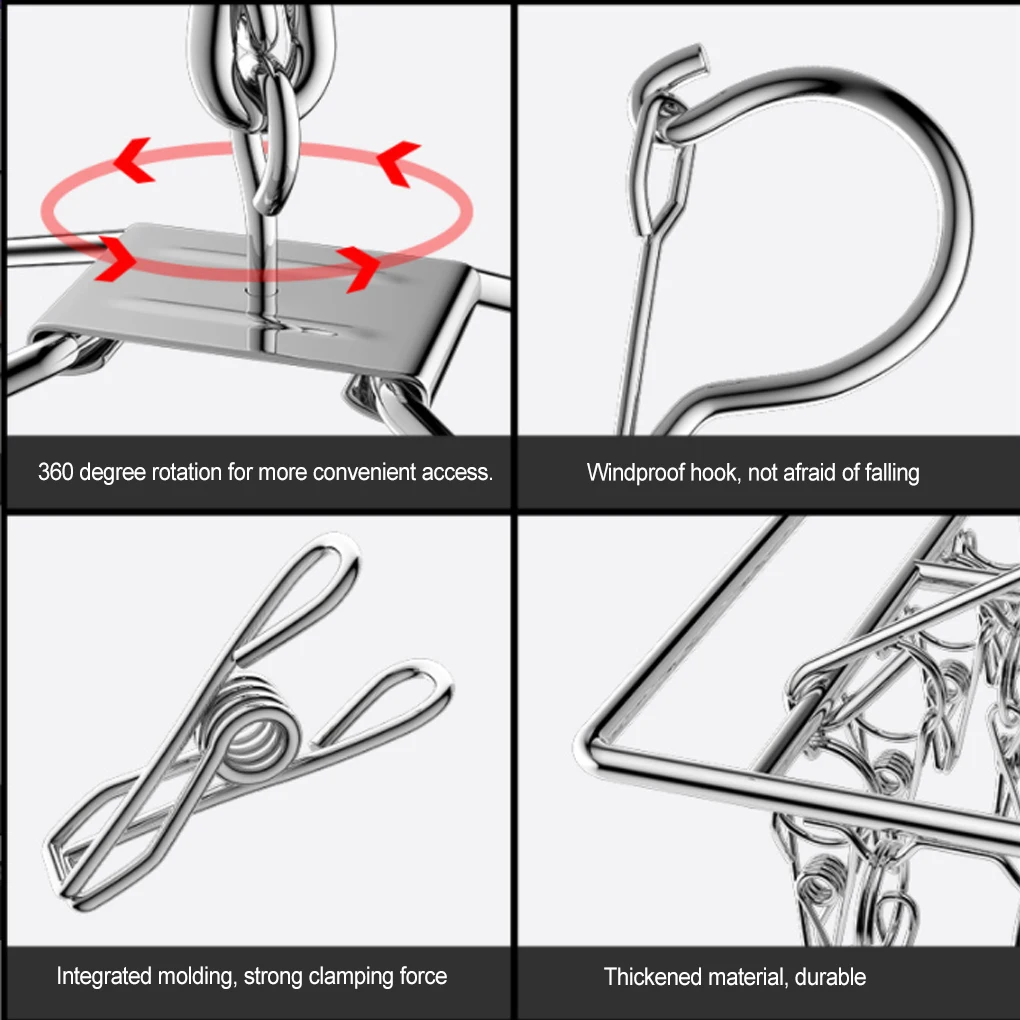 360 degree rotation for more convenient access.

Windproof hook, not afraid of falling

Integrated molding, strong clamping force

Thickened material, durable