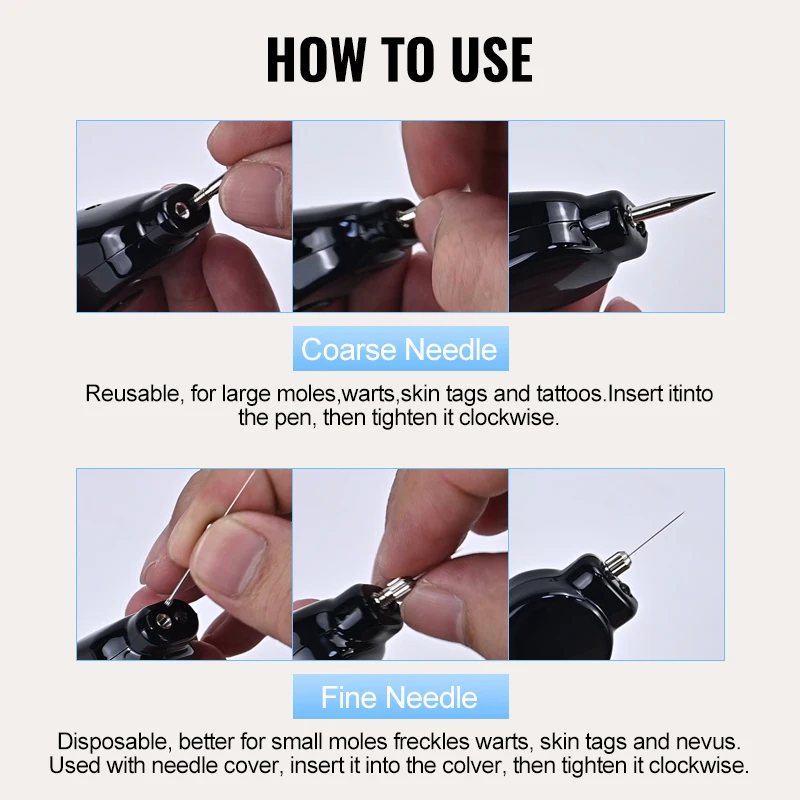 HOW TO USE

Coarse Needle

Reusable, for large moles,warts,skin tags and tattoos.Insert itinto the pen, then tighten it clockwise.

Fine Needle

Disposable, better for small moles freckles warts, skin tags and nevus. Used with needle cover, insert it into the colver, then tighten it clockwise.