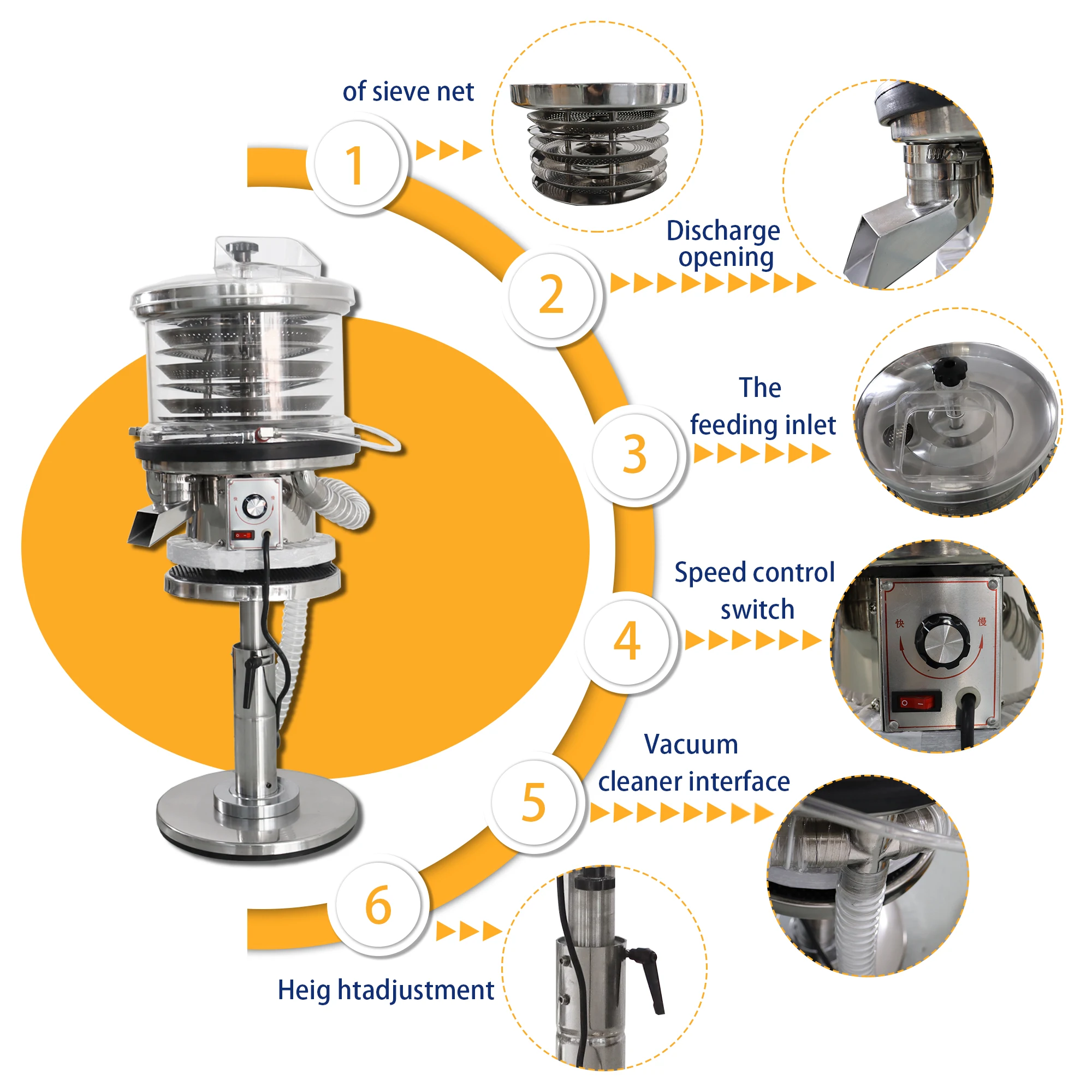 of sieve net

1

Discharge opening

2

The feeding inlet

3

Speed control switch

4

快

慢

Vacuum cleaner interface

5

6

Heig htadjustment