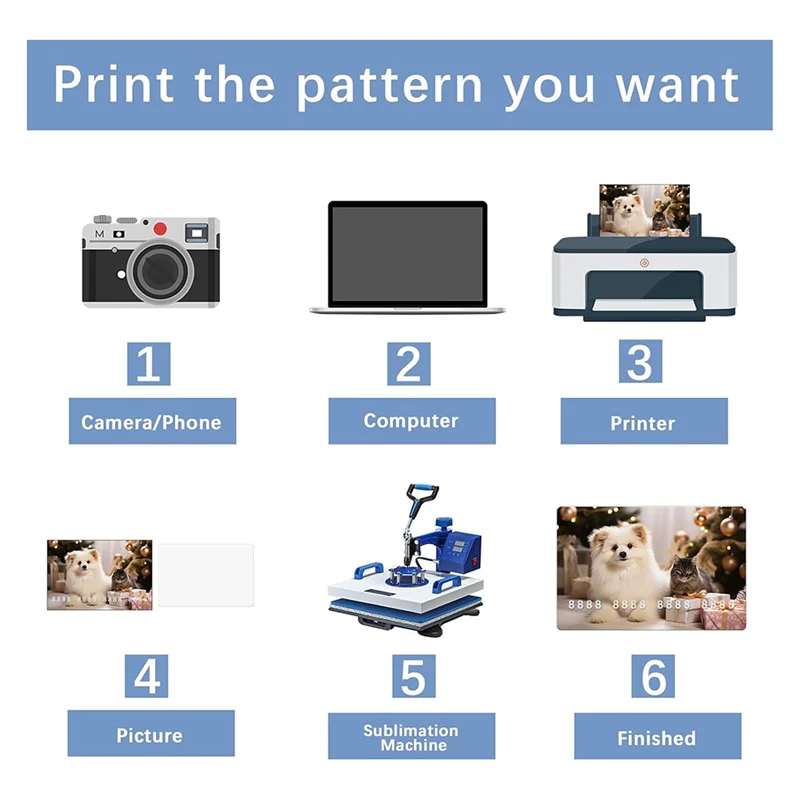 Print the pattern you want

M

1

Camera/Phone

2

Computer

3

Printer

8888 8888 8888 8888

4

Picture

5

Sublimation Machine

8888 8888 8888 8888

6

Finished