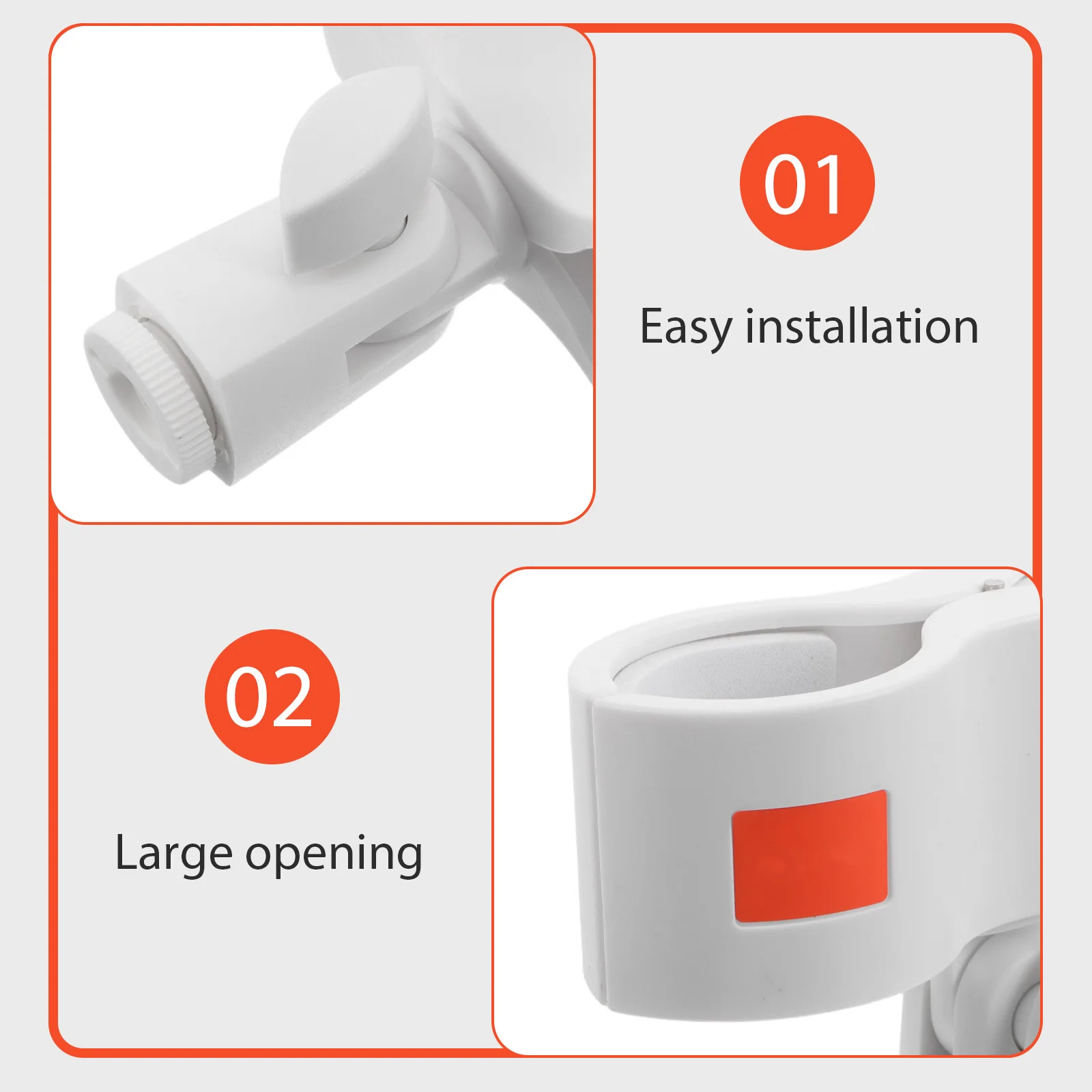 01

Easy installation

02

Large opening