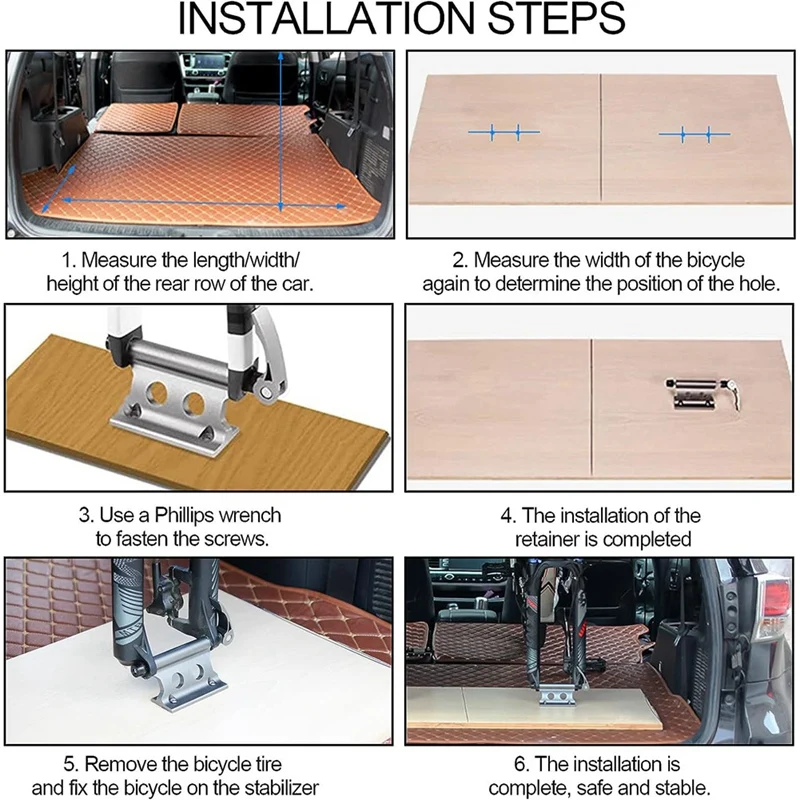 INSTALLATION STEPS

1. Measure the length/width/ height of the rear row of the car.

2. Measure the width of the bicycle again to determine the position of the hole.

3. Use a Phillips wrench to fasten the screws.

4. The installation of the retainer is completed

5. Remove the bicycle tire and fix the bicycle on the stabilizer

6. The installation is complete, safe and stable.