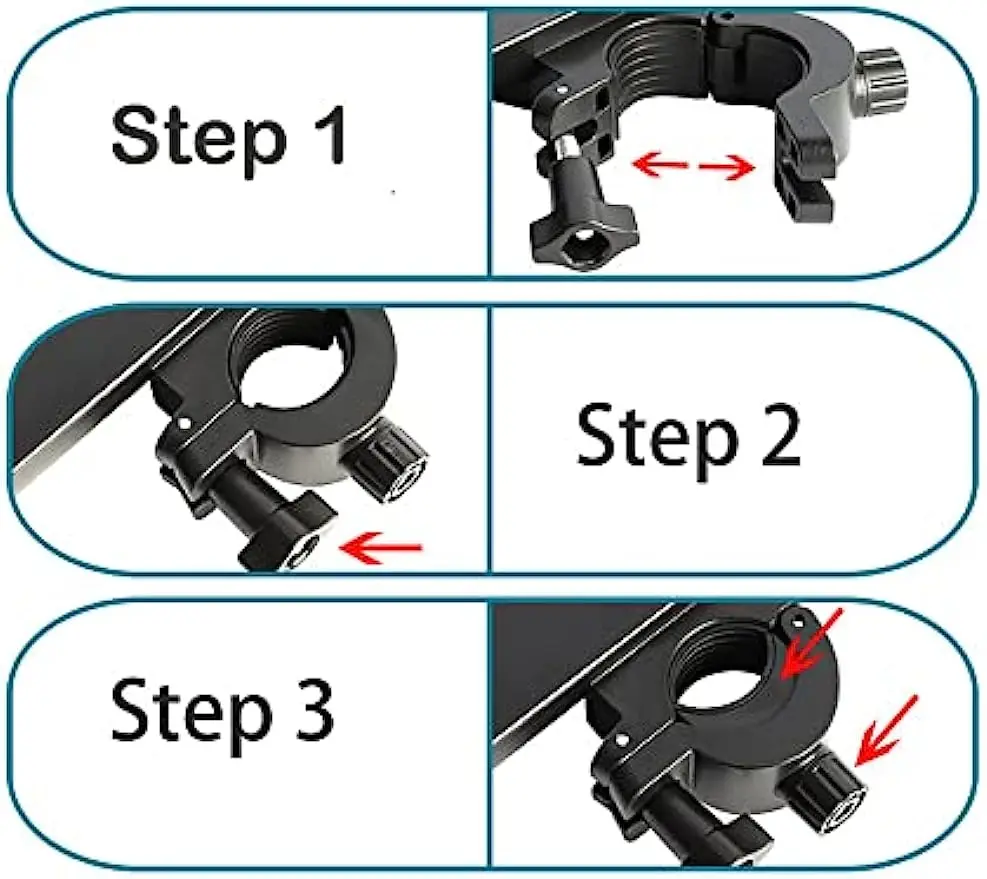 Step 1

Step 2

Step 3