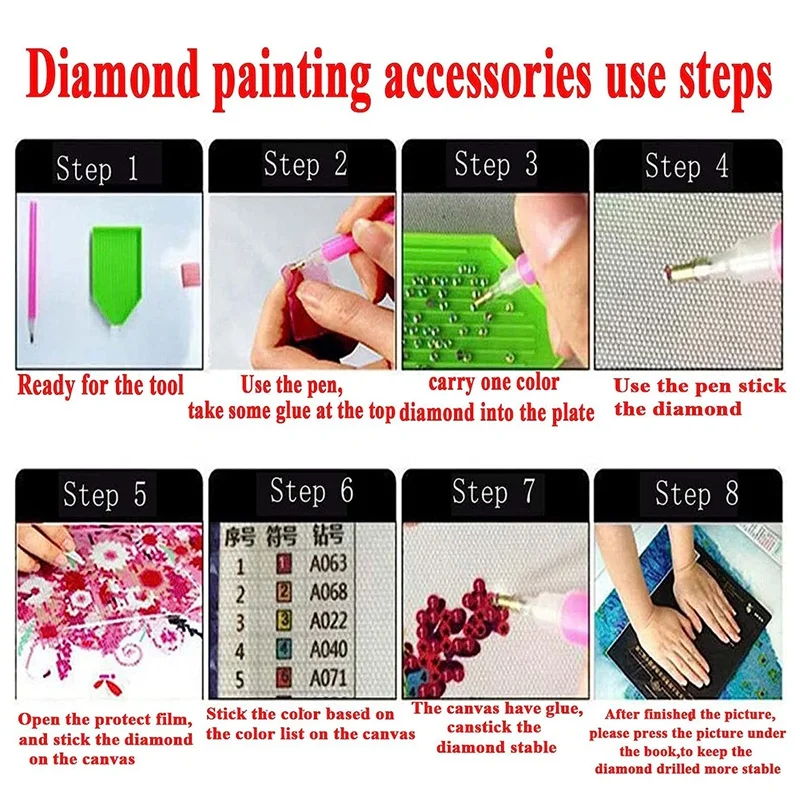 Diamond painting accessories use steps

Step 1
Ready for the tool

Step 2
Use the pen, take some glue at the top

Step 3
carry one color diamond into the plate

Step 4
Use the pen stick the diamond

Step 5
Open the protect film, and stick the diamond on the canvas

Step 6

| 序号 | 符号 | 钻号 |
|---|---|---|
| 1 | 1 | A063 |
| 2 | 2 | A068 |
| 3 | 3 | A022 |
| 4 | 4 | A040 |
| 5 | 5 | A071 |

Stick the color based on the color list on the canvas

Step 7
The canvas have glue, canstick the diamond stable

Step 8
After finished the picture, please press the picture under the book,to keep the diamond drilled more stable