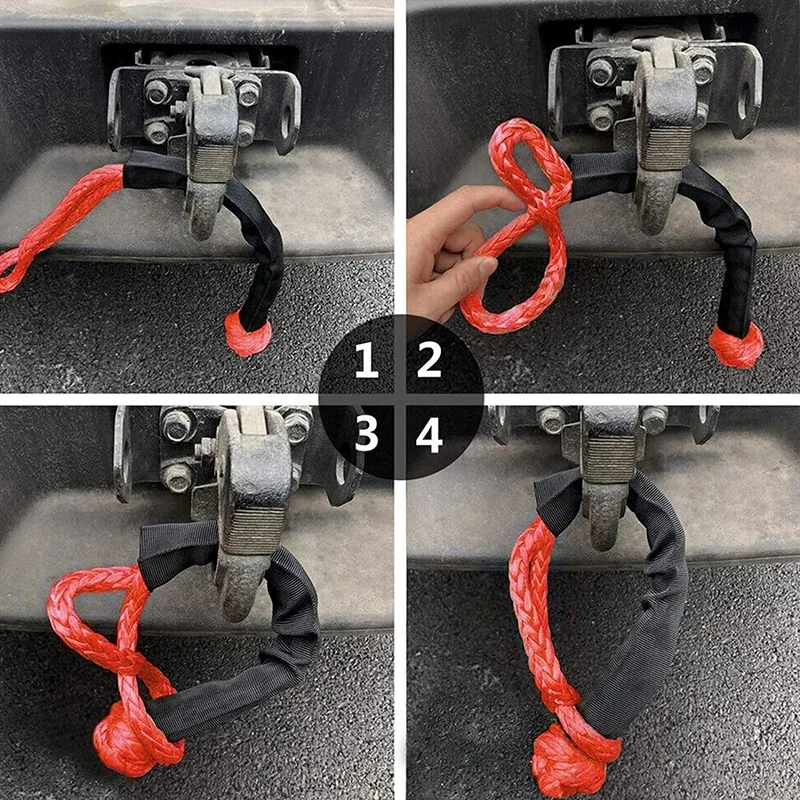 1 2
3 4