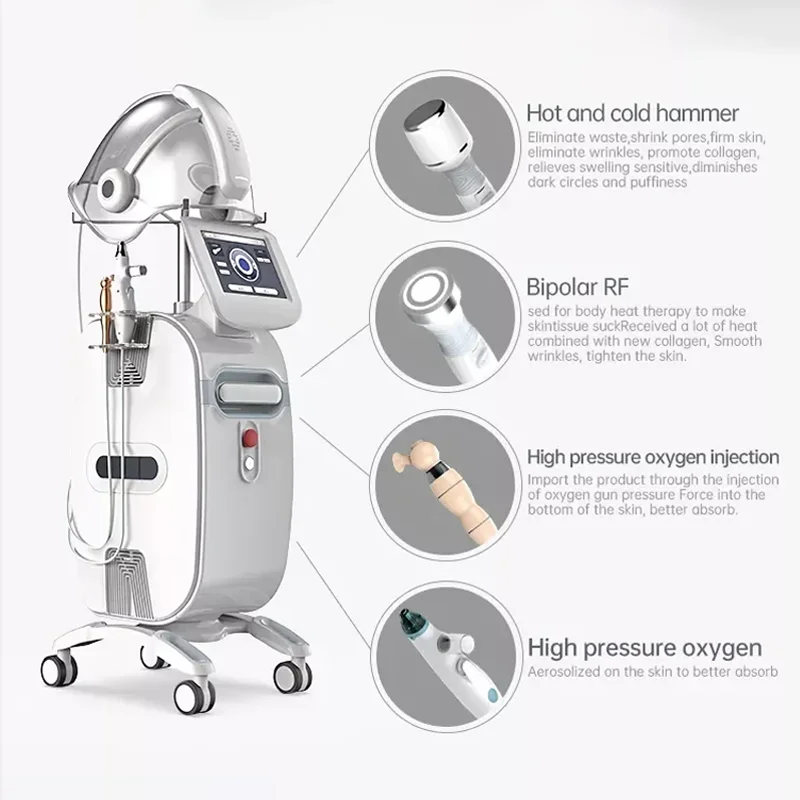 Hot and cold hammer

Eliminate waste,shrink pores,firm skin, eliminate wrinkles, promote collagen, relieves swelling sensitive,diminishes dark circles and puffiness

Bipolar RF

sed for body heat therapy to make skintissue suckReceived a lot of heat combined with new collagen, Smooth wrinkles, tighten the skin.

High pressure oxygen injection

Import the product through the injection of oxygen gun pressure Force into the bottom of the skin, better absorb.

High pressure oxygen

Aerosolized on the skin to better absorb