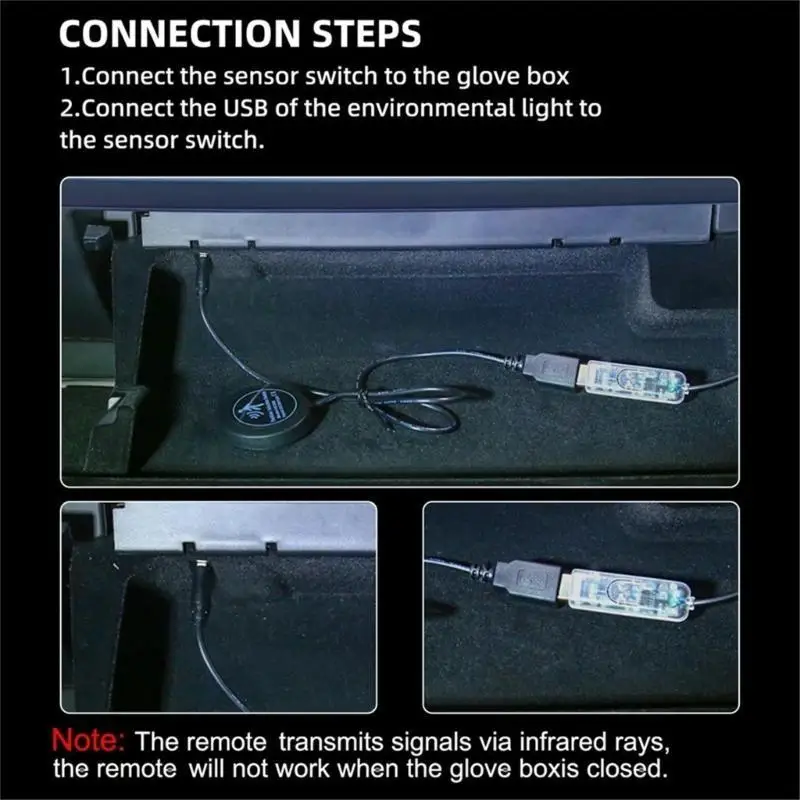 CONNECTION STEPS
1.Connect the sensor switch to the glove box
2.Connect the USB of the environmental light to the sensor switch.

Note: The remote transmits signals via infrared rays, the remote will not work when the glove boxis closed.