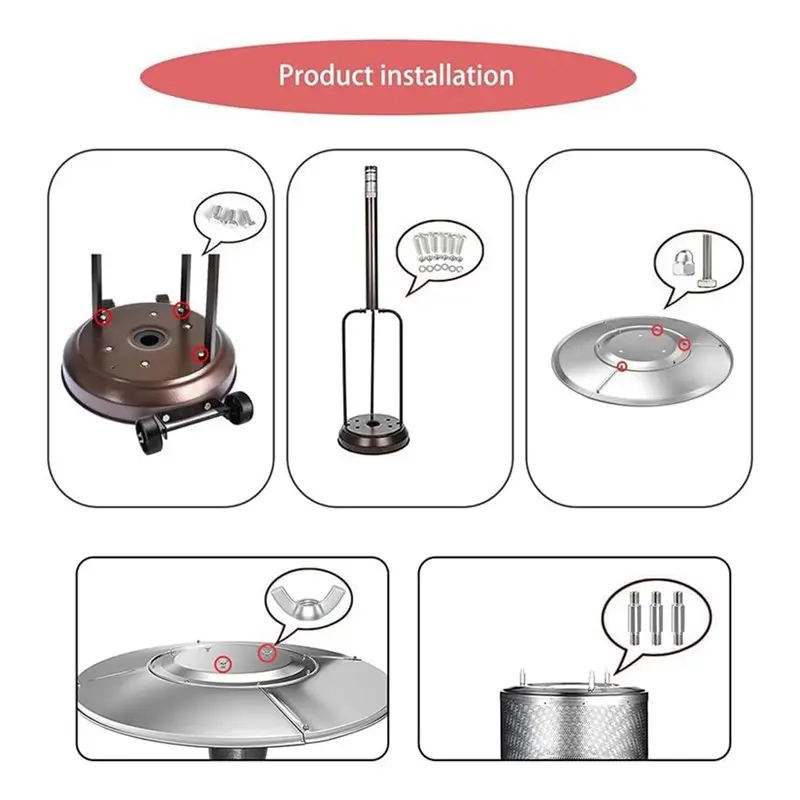 Product installation