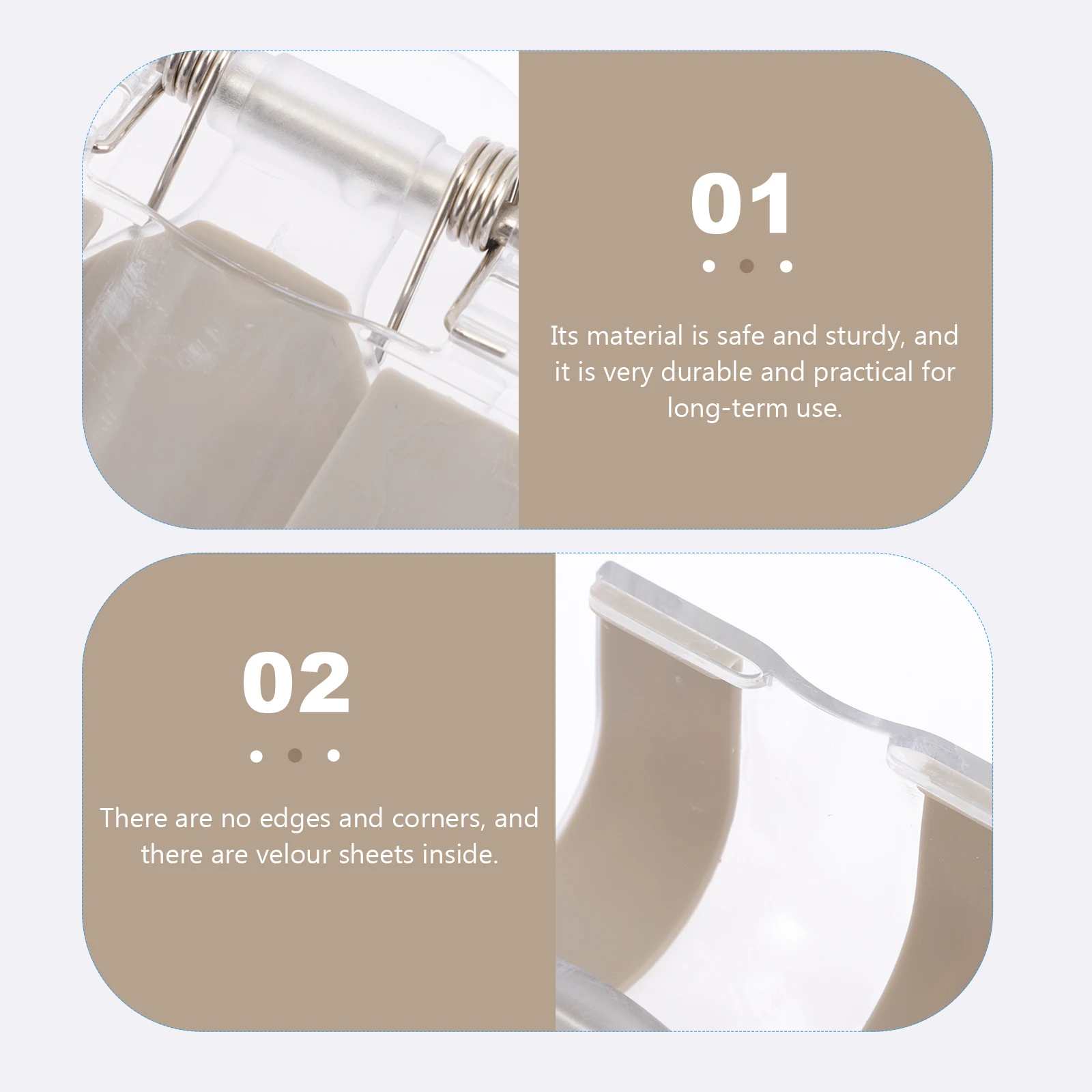 01

Its material is safe and sturdy, and it is very durable and practical for long-term use.

02

There are no edges and corners, and there are velour sheets inside.