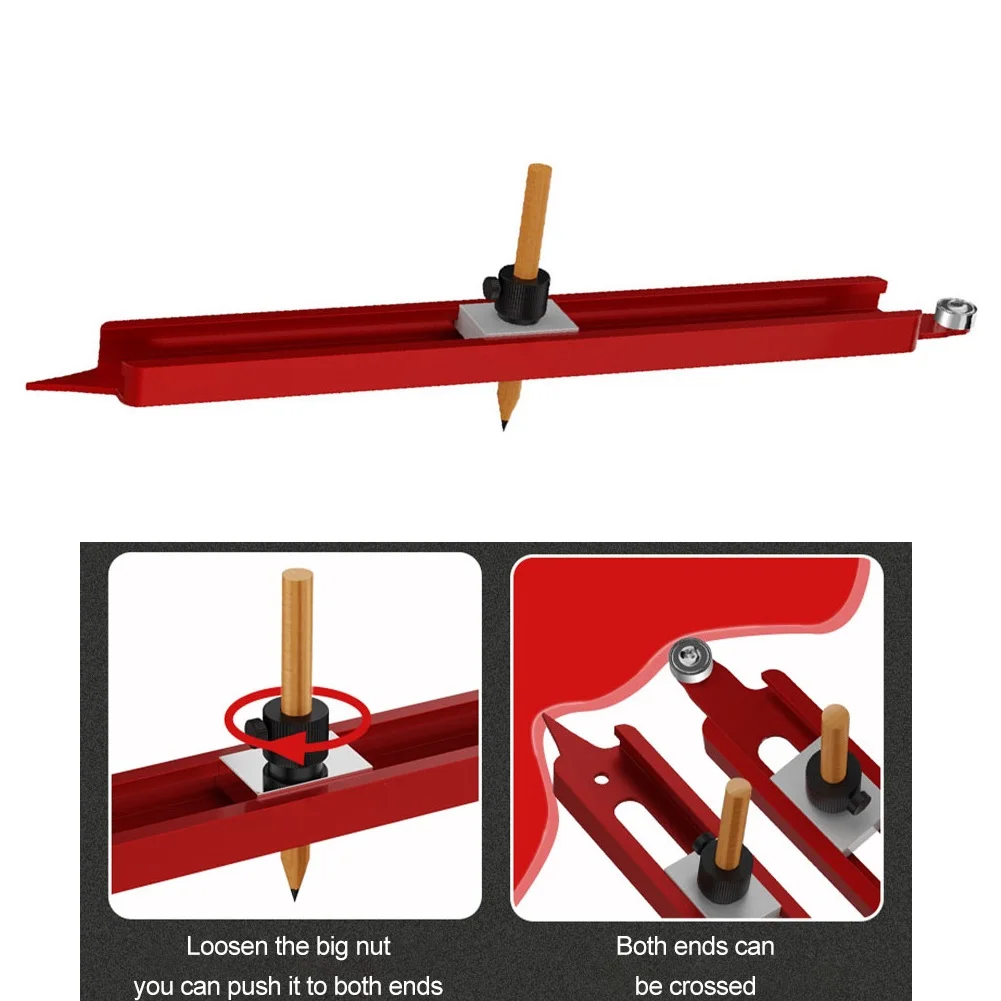 Loosen the big nut
you can push it to both ends

Both ends can
be crossed