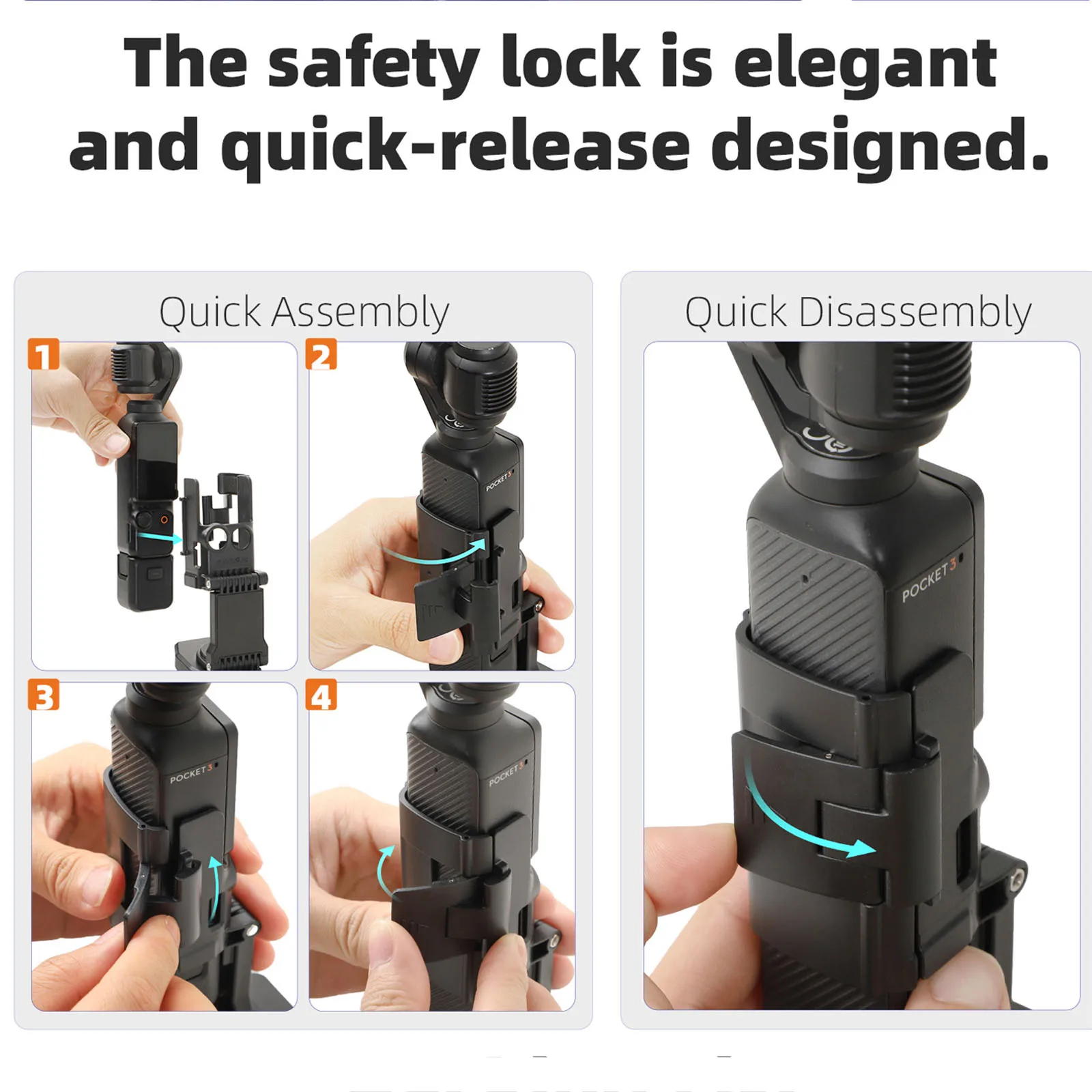 The safety lock is elegant and quick-release designed.

Quick Assembly

1

2

POCKET 3

3

POCKET 3

4

POCKET 3

Quick Disassembly

POCKET 3