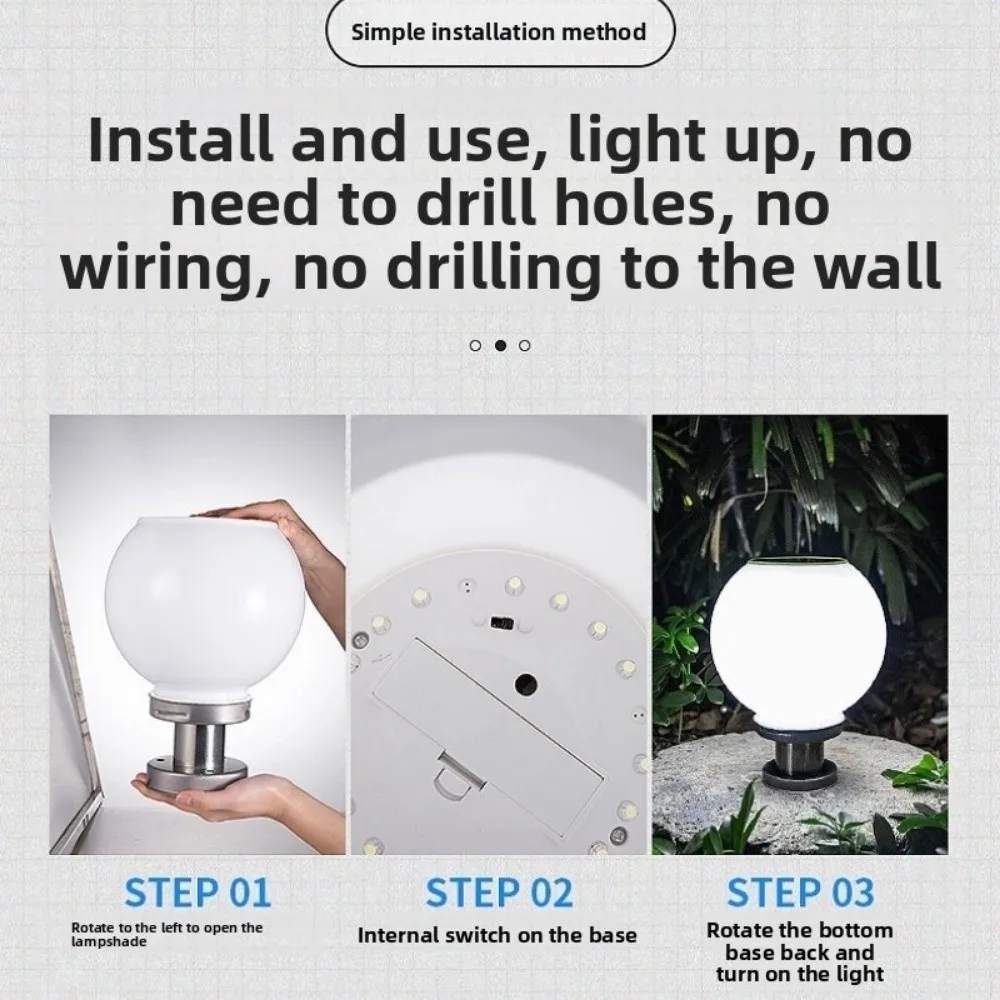 Simple installation method

Install and use, light up, no need to drill holes, no wiring, no drilling to the wall

STEP 01
Rotate to the left to open the lampshade

STEP 02
Internal switch on the base

STEP 03
Rotate the bottom base back and turn on the light