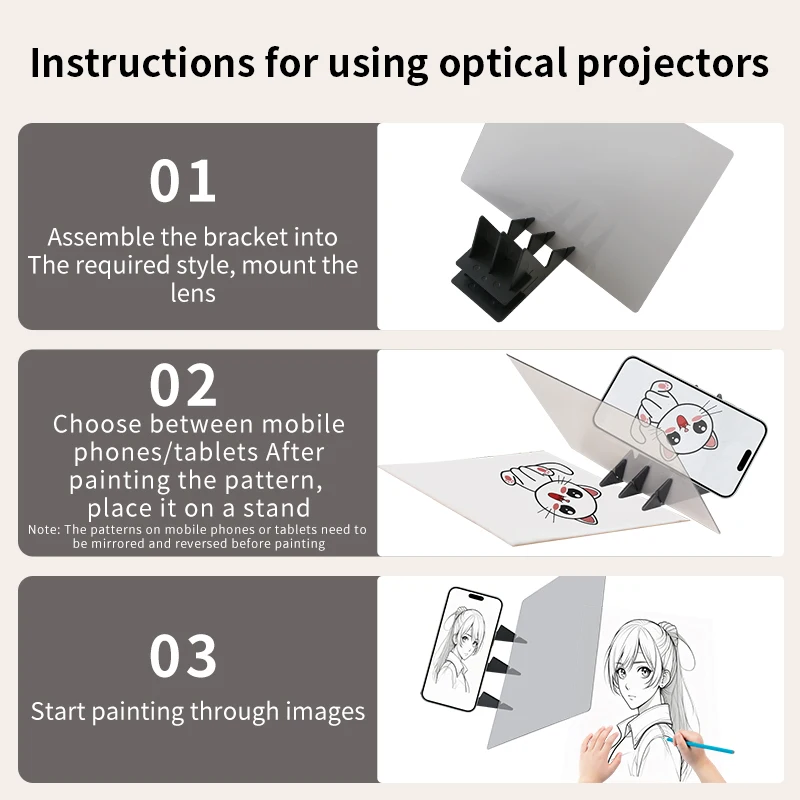 Instructions for using optical projectors

01

Assemble the bracket into The required style, mount the lens

02

Choose between mobile phones/tablets After painting the pattern, place it on a stand

Note: The patterns on mobile phones or tablets need to be mirrored and reversed before painting

03

Start painting through images