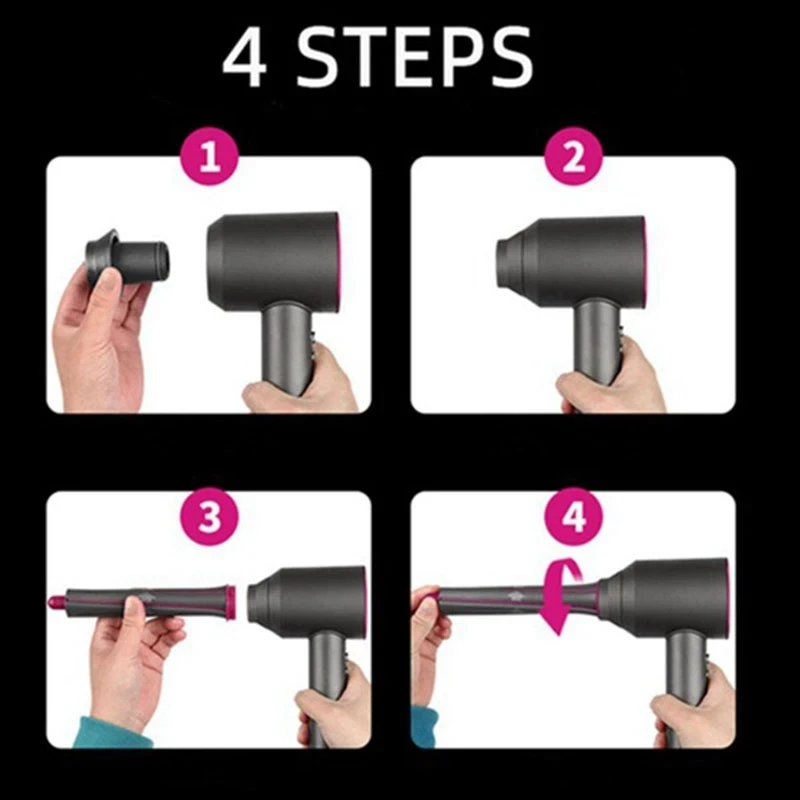 4 STEPS

1

2

3

4