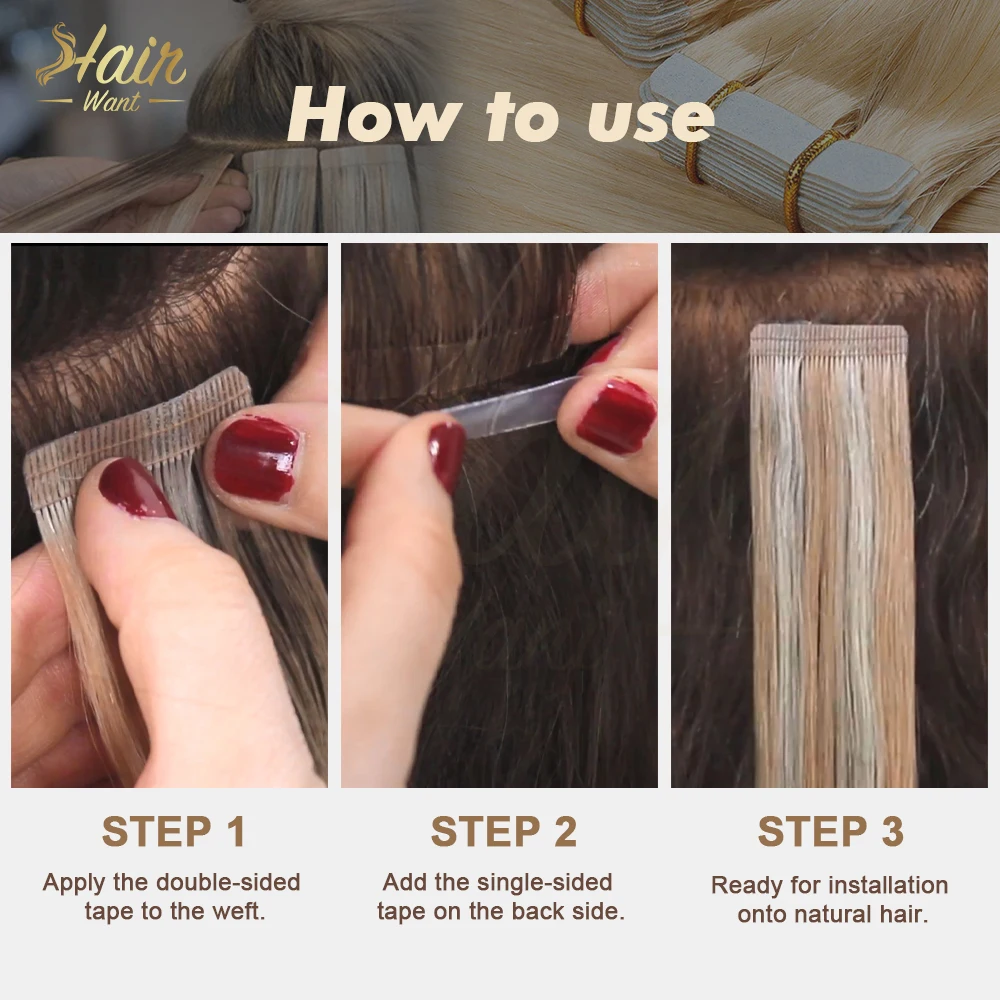 Hair Want

How to use

STEP 1
Apply the double-sided tape to the weft.

STEP 2
Add the single-sided tape on the back side.

STEP 3
Ready for installation onto natural hair.