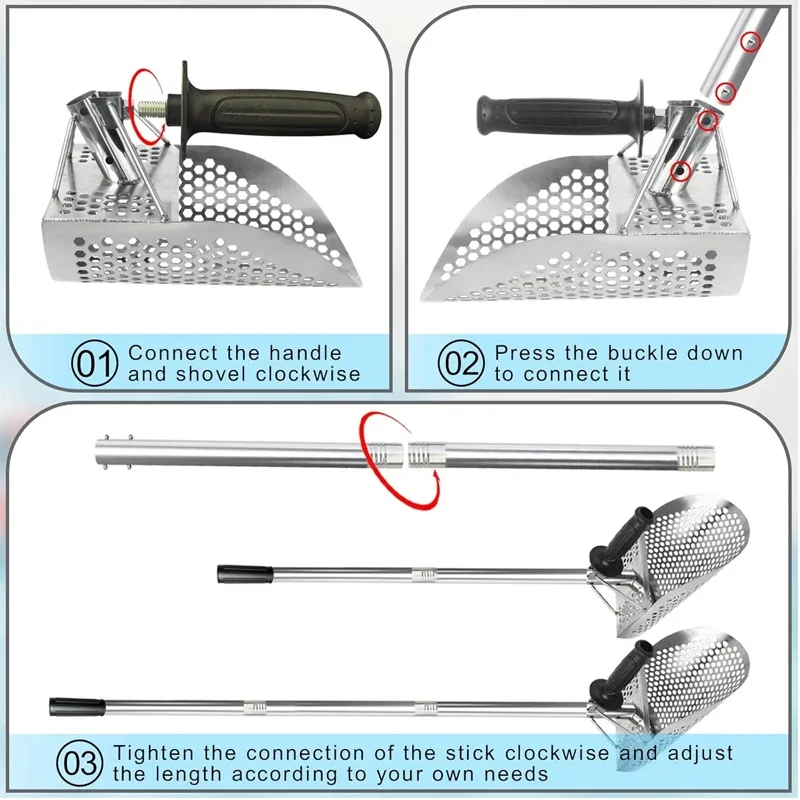 01 Connect the handle and shovel clockwise

02 Press the buckle down to connect it

03 Tighten the connection of the stick clockwise and adjust the length according to your own needs