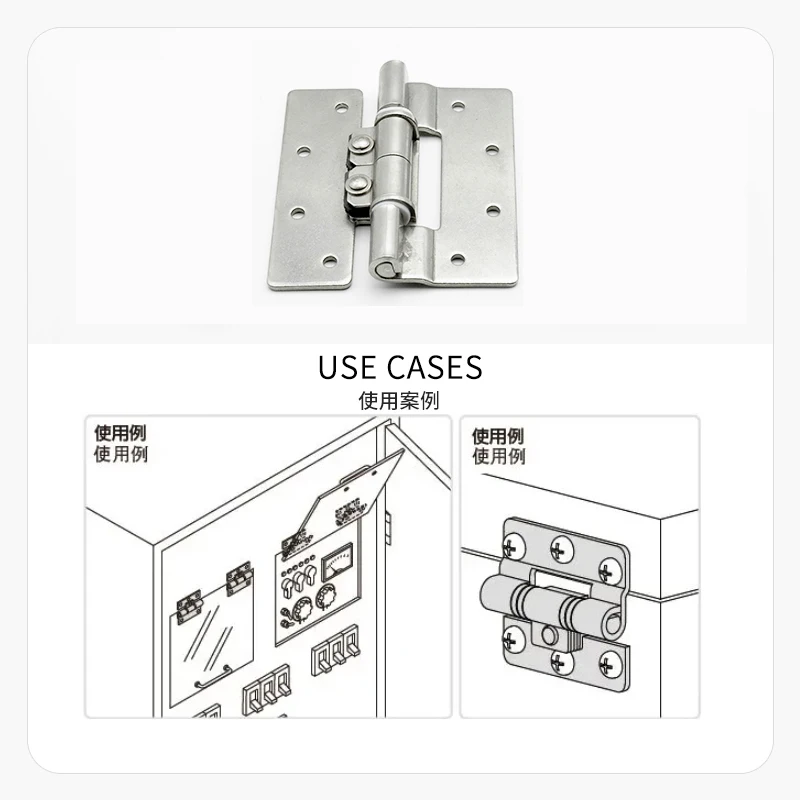 USE CASES
使用案例

使用例
使用例

使用例
使用例