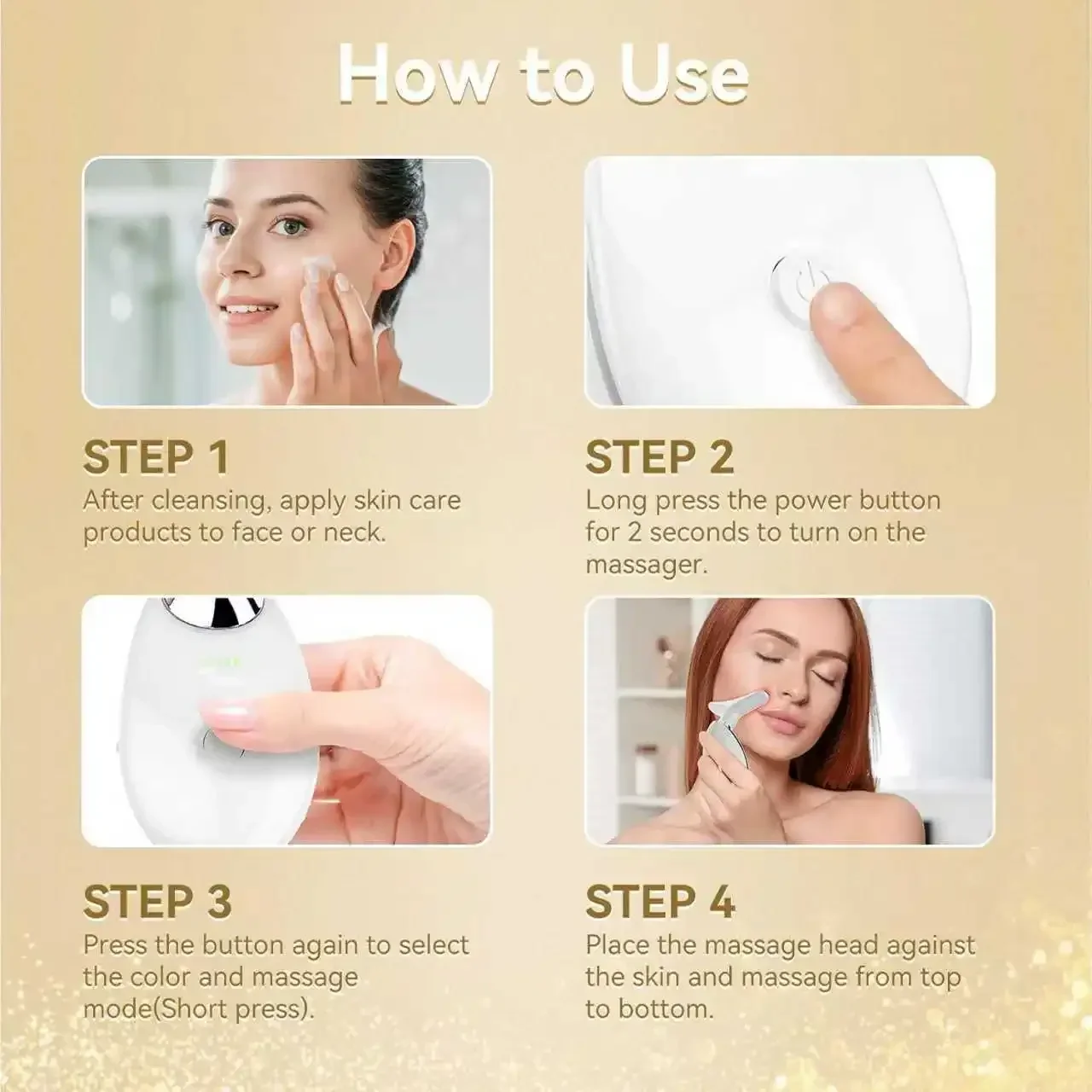 How to Use

STEP 1
After cleansing, apply skin care products to face or neck.

STEP 2
Long press the power button for 2 seconds to turn on the massager.

STEP 3
Press the button again to select the color and massage mode(Short press).

STEP 4
Place the massage head against the skin and massage from top to bottom.