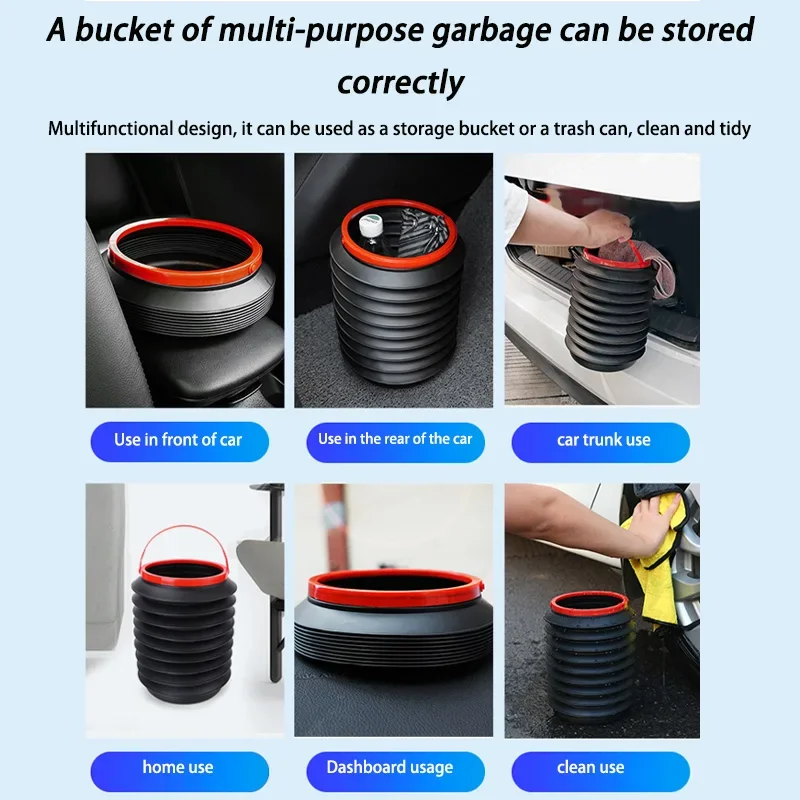 A bucket of multi-purpose garbage can be stored correctly

Multifunctional design, it can be used as a storage bucket or a trash can, clean and tidy

Use in front of car

Use in the rear of the car

car trunk use

home use

Dashboard usage

clean use