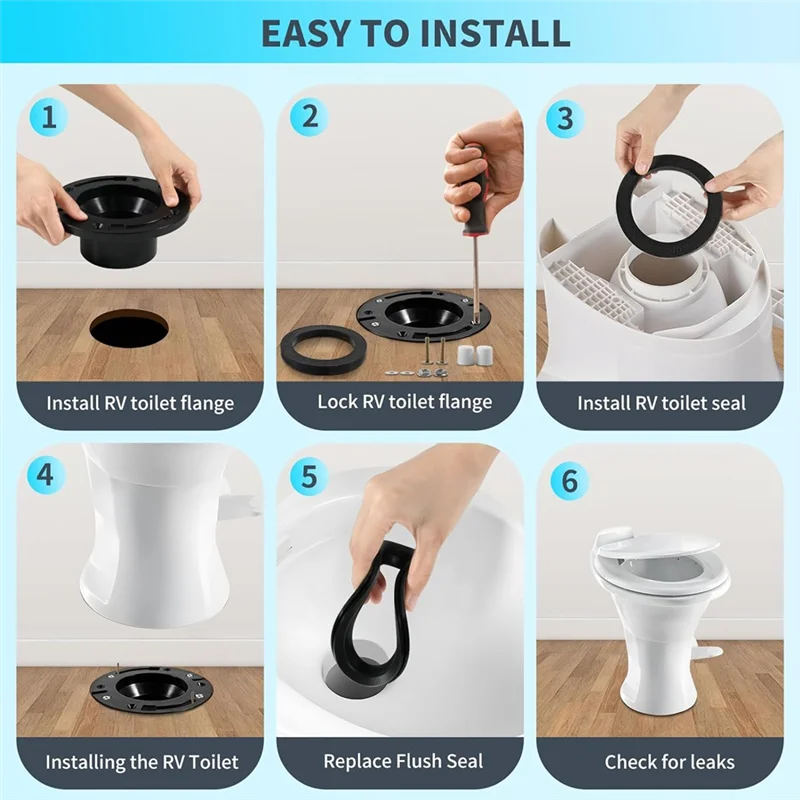 EASY TO INSTALL

1
Install RV toilet flange

2
Lock RV toilet flange

3
Install RV toilet seal

4
Installing the RV Toilet

5
Replace Flush Seal

6
Check for leaks