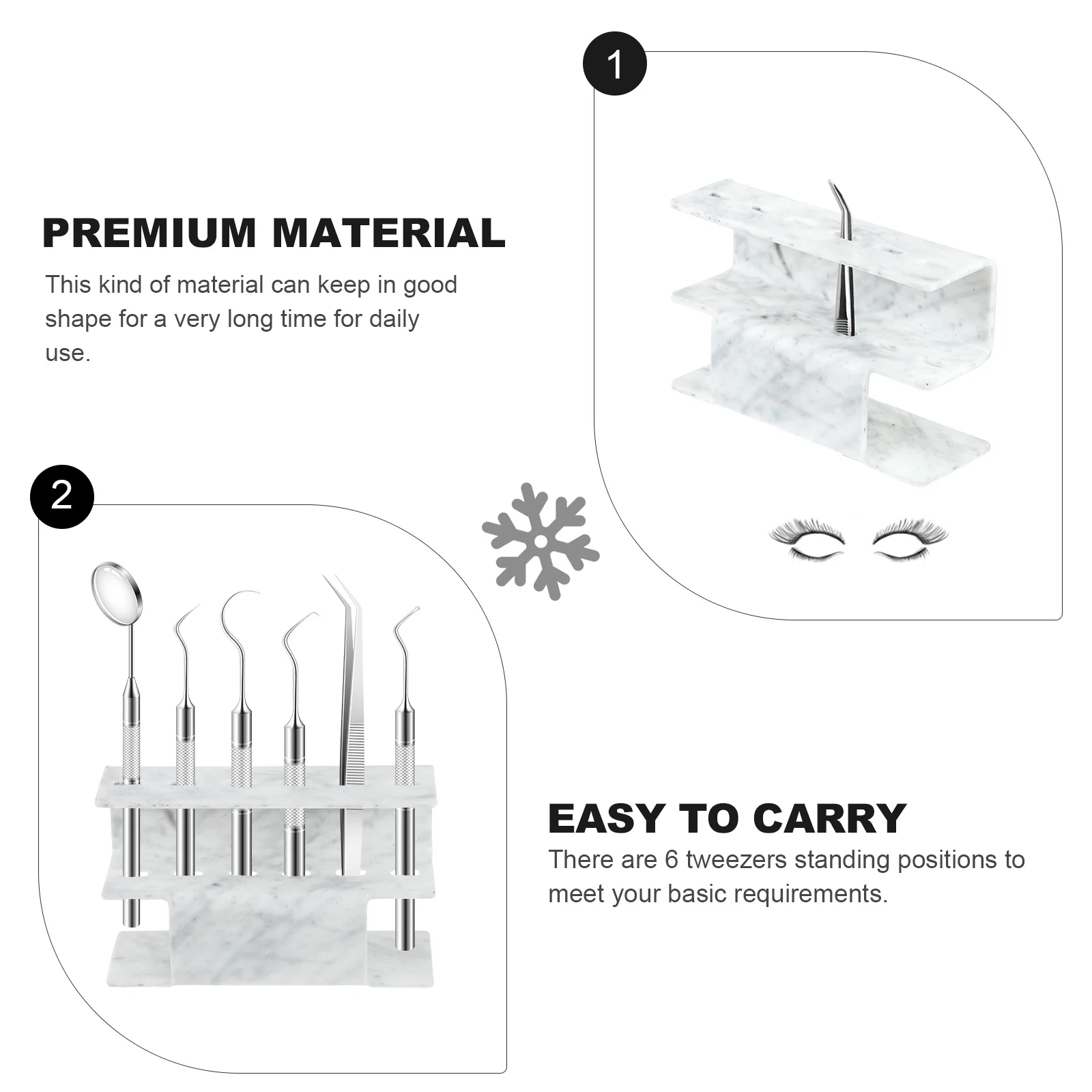 1

PREMIUM MATERIAL

This kind of material can keep in good shape for a very long time for daily use.

2

EASY TO CARRY

There are 6 tweezers standing positions to meet your basic requirements.