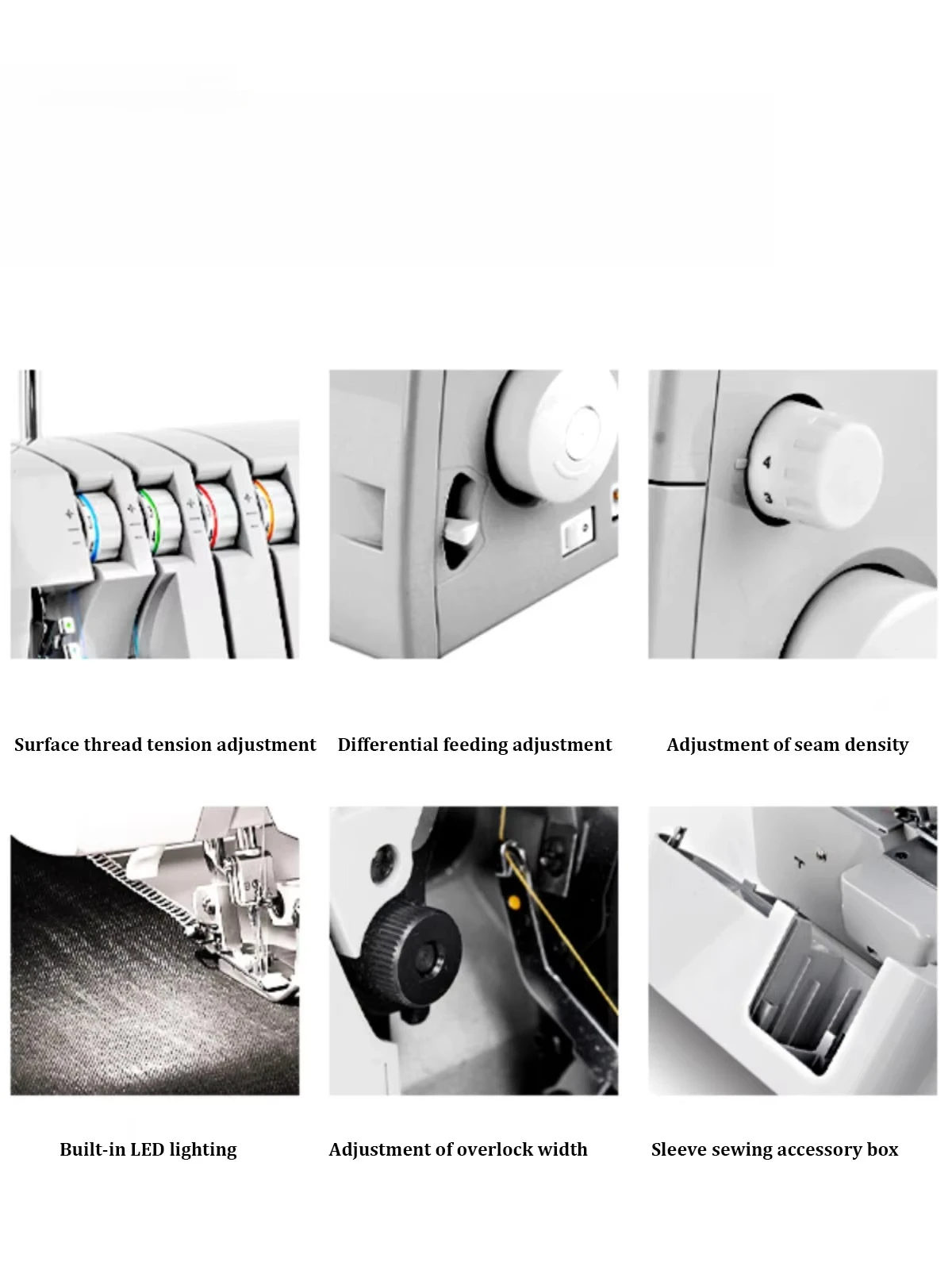 4

3

Surface thread tension adjustment

Differential feeding adjustment

Adjustment of seam density

Built-in LED lighting

Adjustment of overlock width

Sleeve sewing accessory box