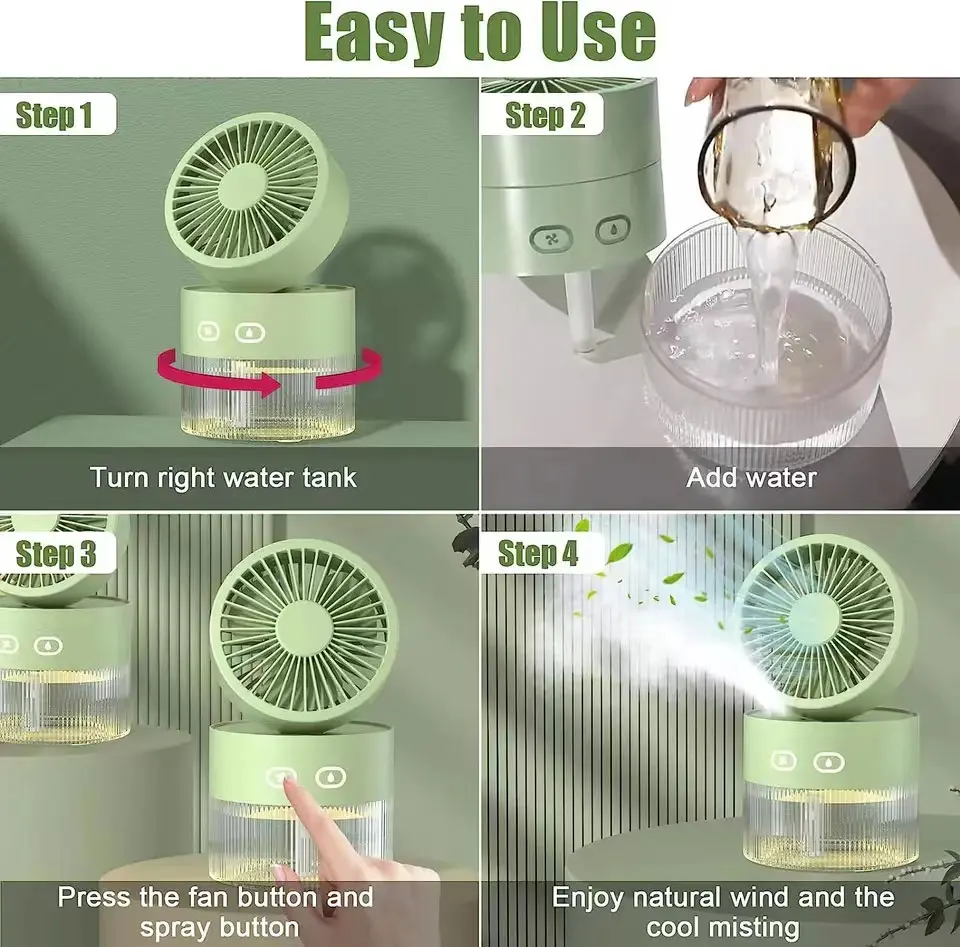 Easy to Use

Step 1

Turn right water tank

Step 2

Add water

Step 3

Press the fan button and spray button

Step 4

Enjoy natural wind and the cool misting