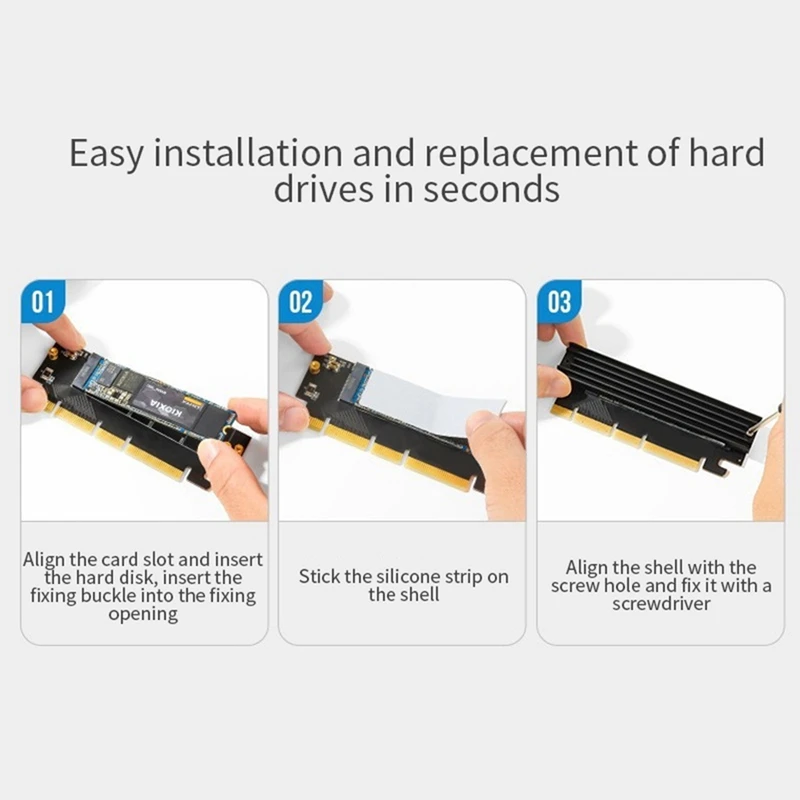 Easy installation and replacement of hard drives in seconds

01

KIOXIA

Align the card slot and insert the hard disk, insert the fixing buckle into the fixing opening

02

Stick the silicone strip on the shell

03

Align the shell with the screw hole and fix it with a screwdriver