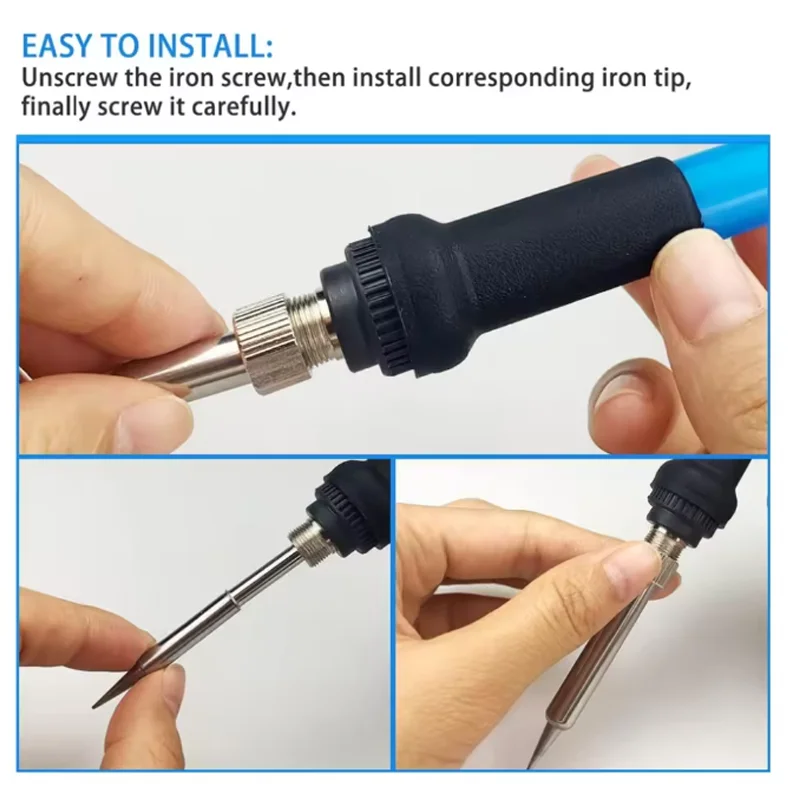 EASY TO INSTALL:
Unscrew the iron screw,then install corresponding iron tip, finally screw it carefully.