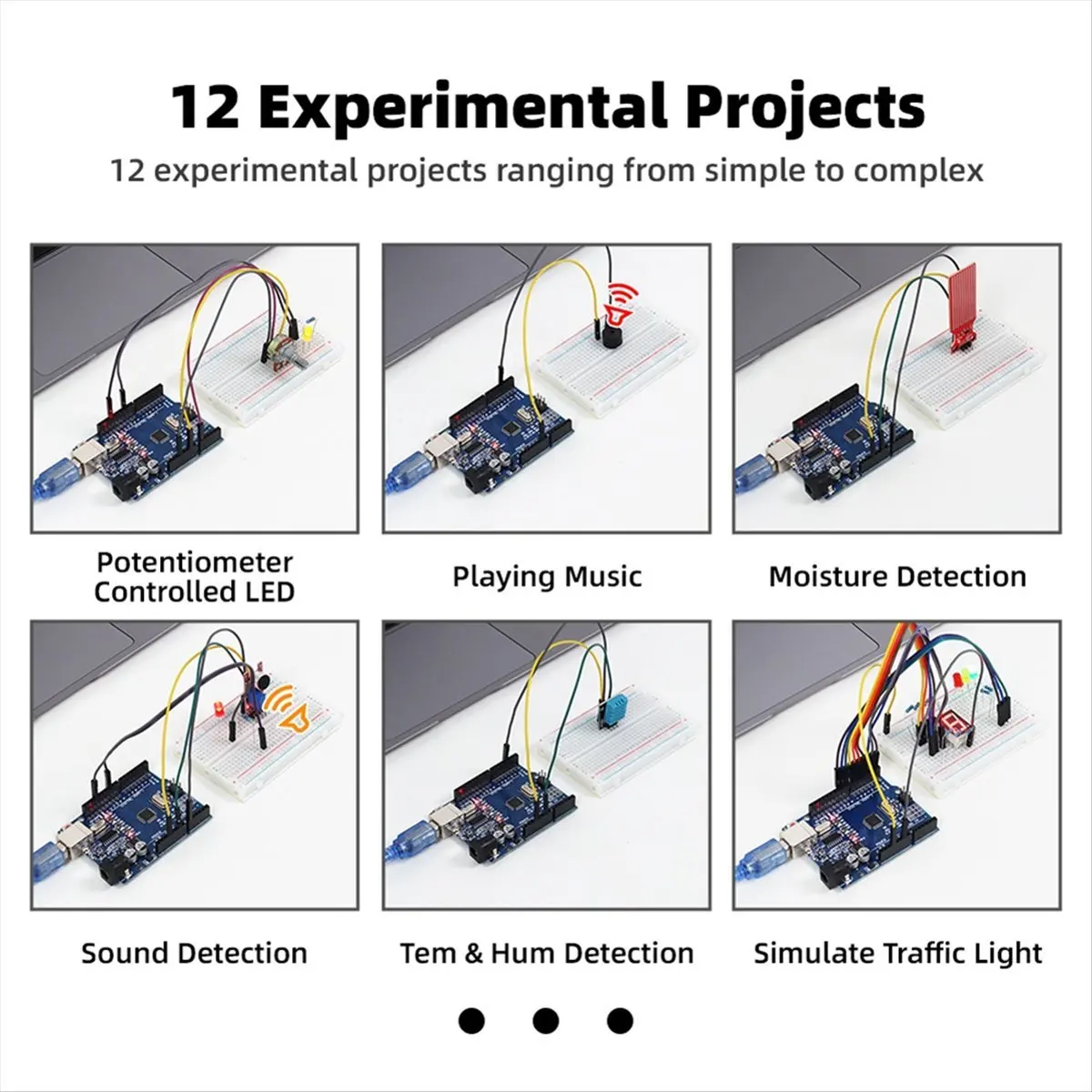 12 Experimental Projects

12 experimental projects ranging from simple to complex

Potentiometer Controlled LED

Playing Music

Moisture Detection

Sound Detection

Tem & Hum Detection

Simulate Traffic Light