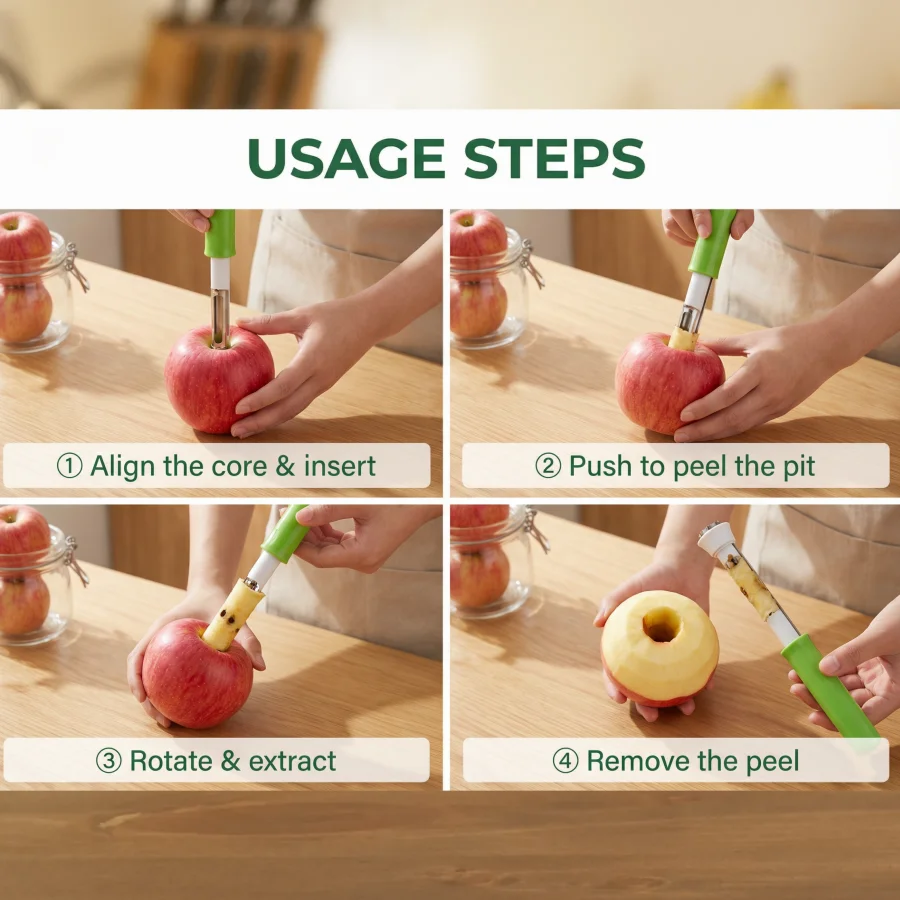 USAGE STEPS

① Align the core & insert

② Push to peel the pit

③ Rotate & extract

④ Remove the peel