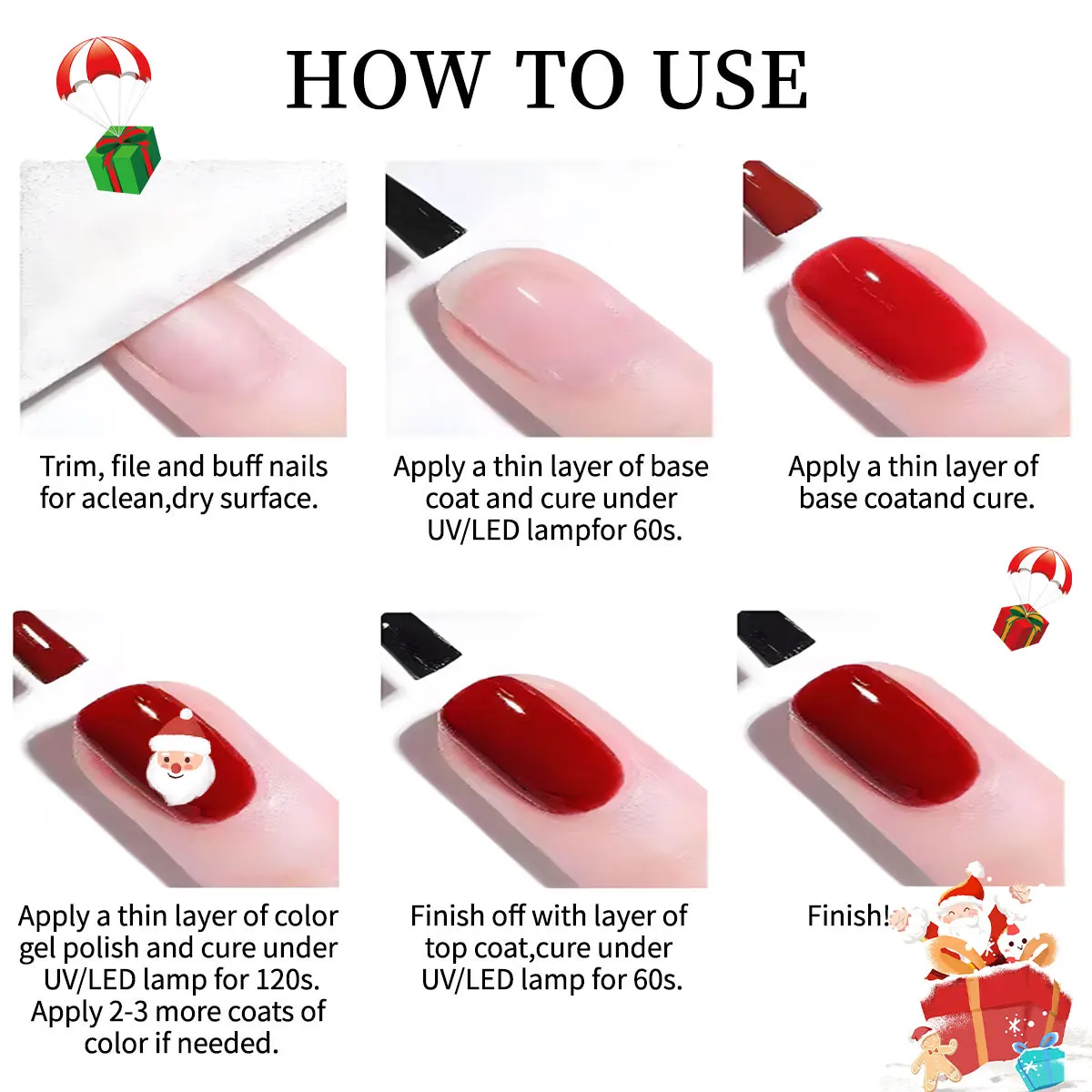 HOW TO USE

Trim, file and buff nails for aclean,dry surface.

Apply a thin layer of base coat and cure under UV/LED lampfor 60s.

Apply a thin layer of base coatand cure.

Apply a thin layer of color gel polish and cure under UV/LED lamp for 120s. Apply 2-3 more coats of color if needed.

Finish off with layer of top coat,cure under UV/LED lamp for 60s.

Finish!