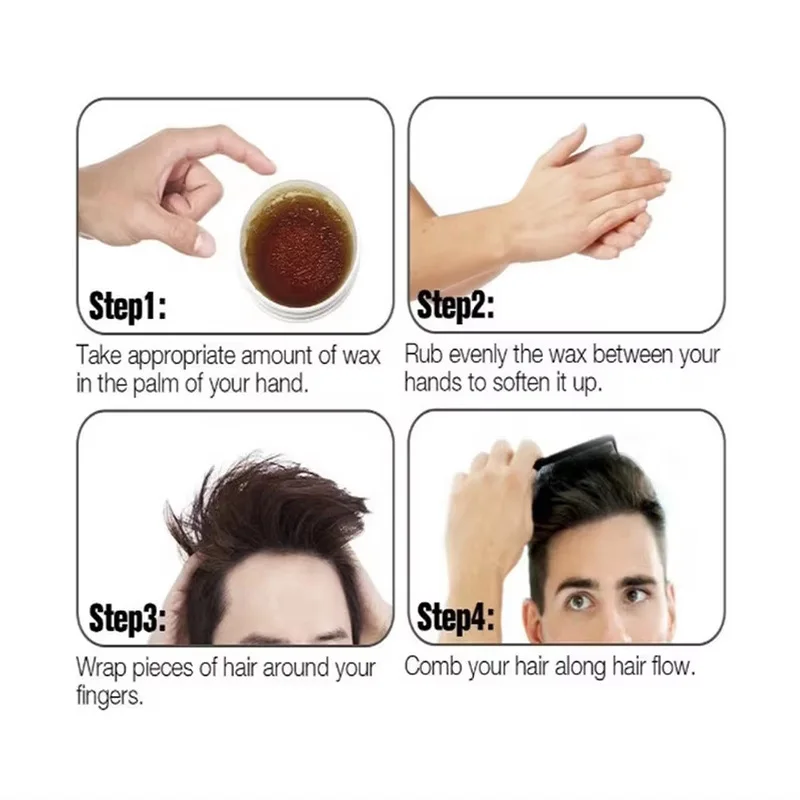 Step1:

Take appropriate amount of wax in the palm of your hand.

Step2:

Rub evenly the wax between your hands to soften it up.

Step3:

Wrap pieces of hair around your fingers.

Step4:

Comb your hair along hair flow.