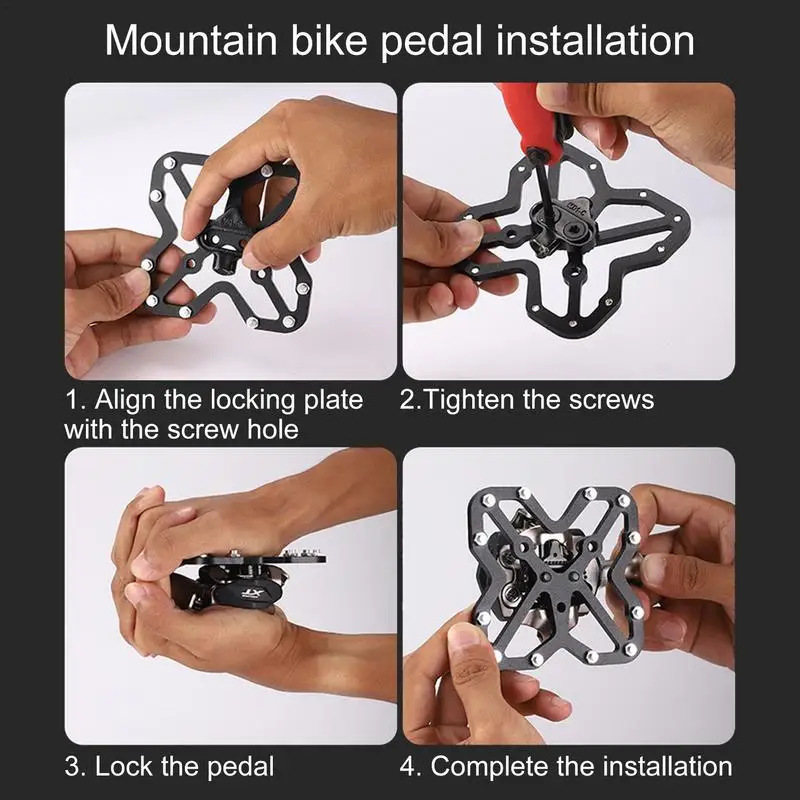 Mountain bike pedal installation

1. Align the locking plate with the screw hole

2.Tighten the screws

XT

3. Lock the pedal

4. Complete the installation