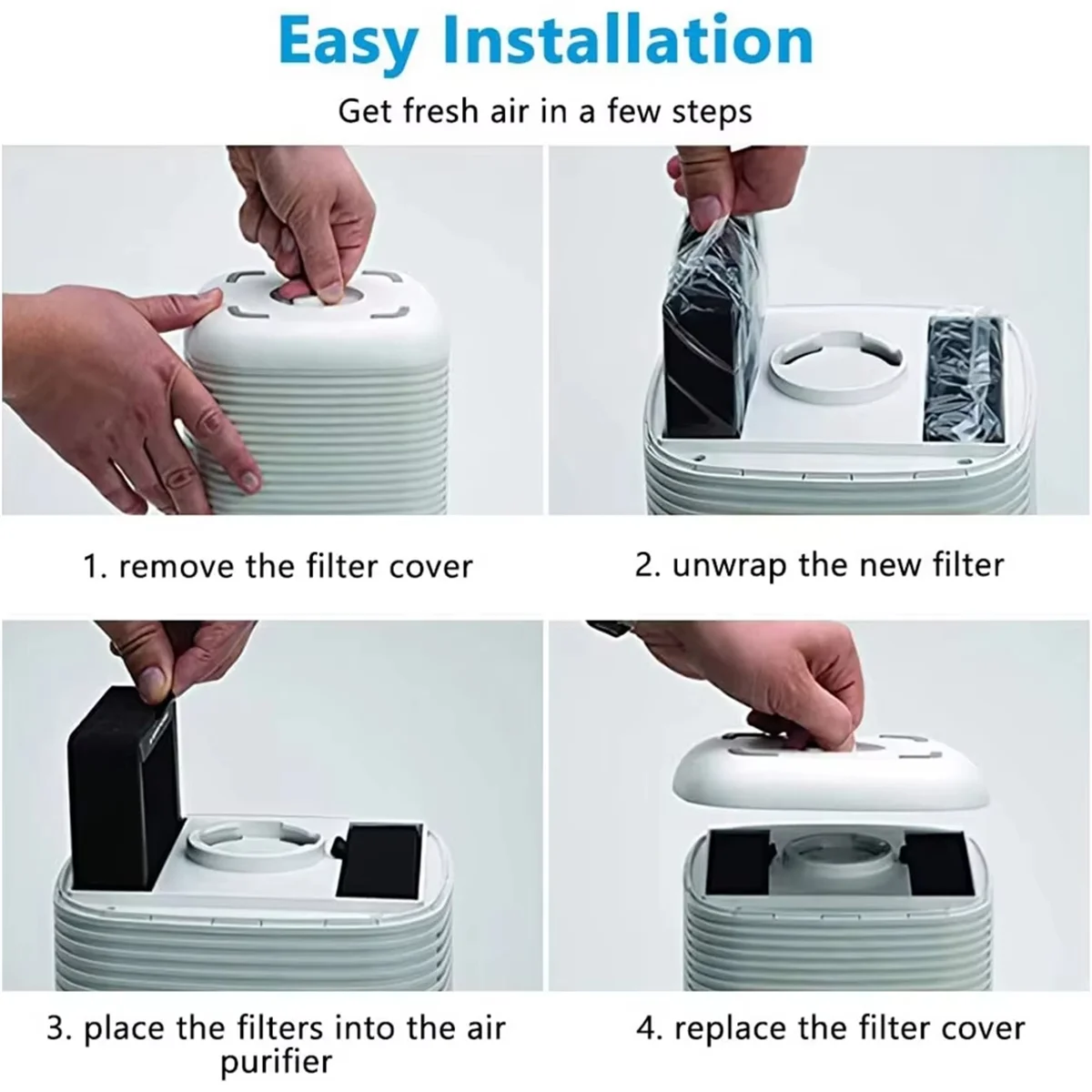 Easy Installation

Get fresh air in a few steps

1. remove the filter cover

2. unwrap the new filter

3. place the filters into the air purifier

4. replace the filter cover