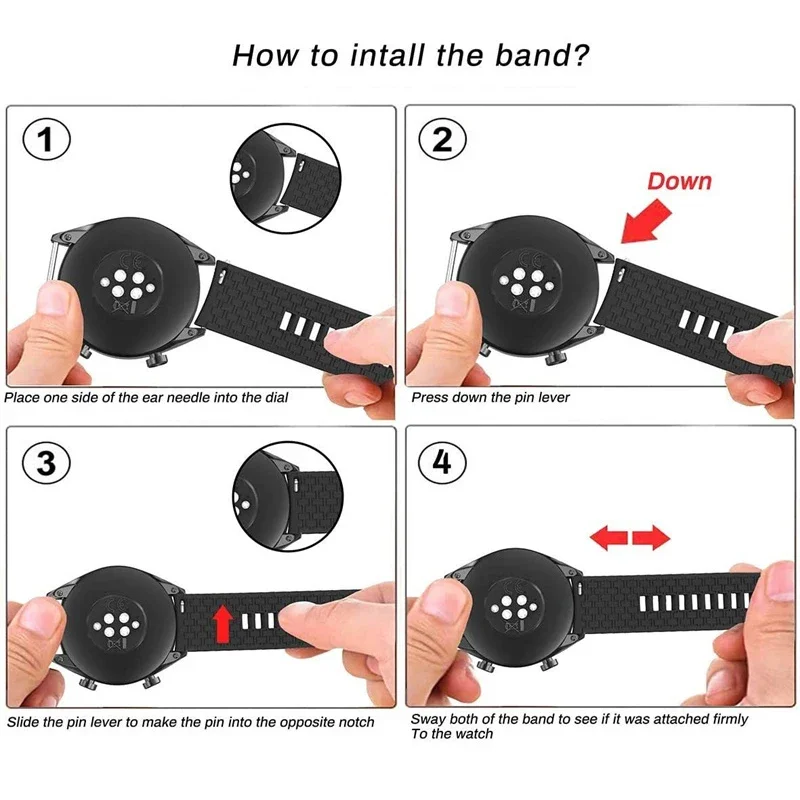 How to intall the band?

1

Place one side of the ear needle into the dial

2

Down

Press down the pin lever

3

Slide the pin lever to make the pin into the opposite notch

4

Sway both of the band to see if it was attached firmly To the watch