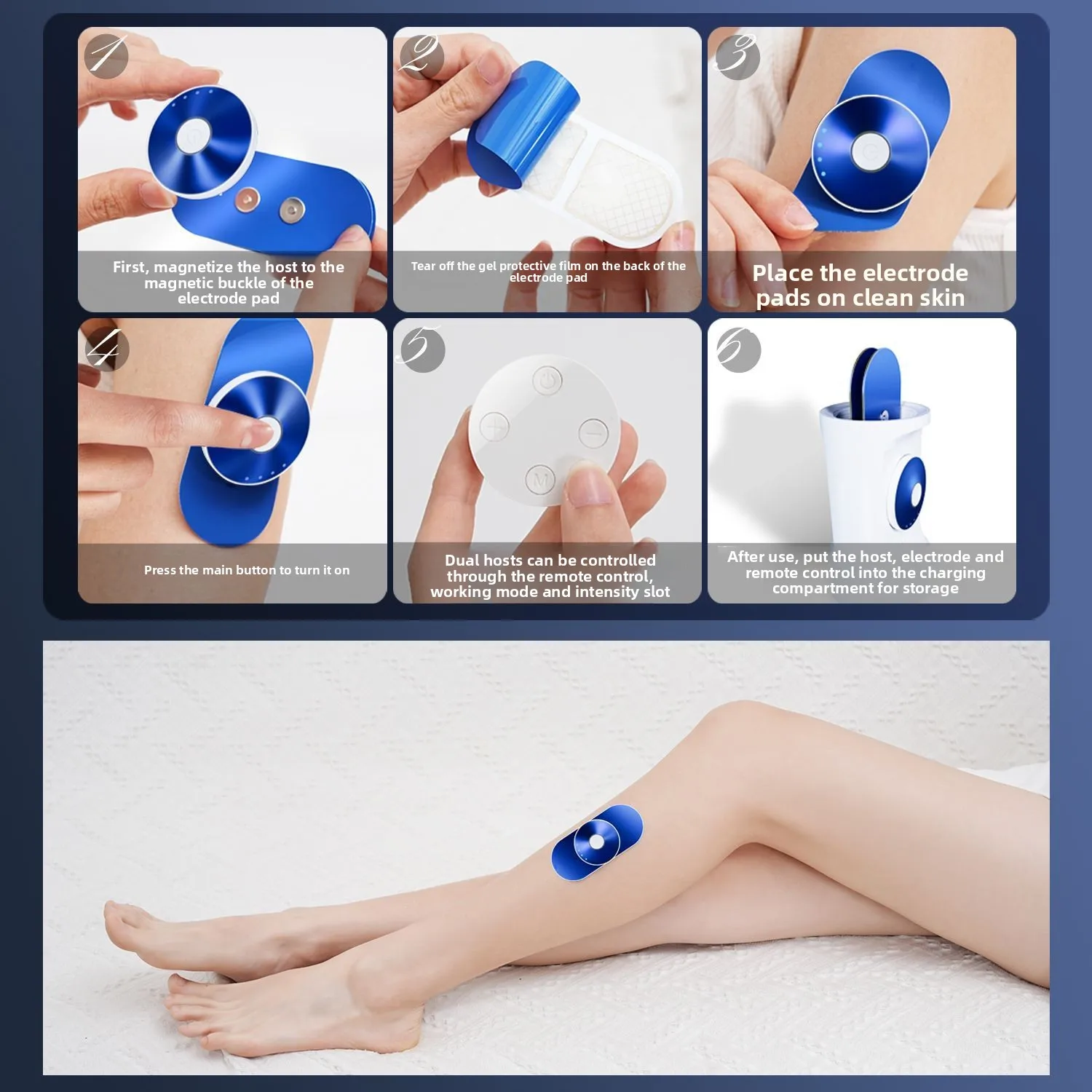 1
First, magnetize the host to the magnetic buckle of the electrode pad

2
Tear off the gel protective film on the back of the electrode pad

3
Place the electrode pads on clean skin

4
Press the main button to turn it on

5
M
Dual hosts can be controlled through the remote control, working mode and intensity slot

6
After use, put the host, electrode and remote control into the charging compartment for storage