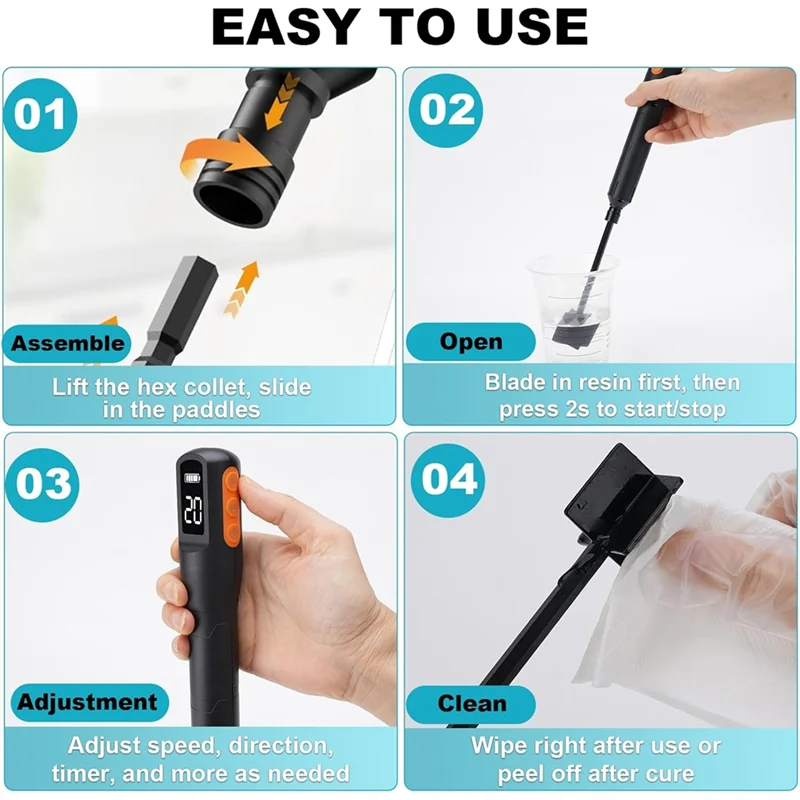 EASY TO USE

01

Assemble

Lift the hex collet, slide in the paddles

02

Open

Blade in resin first, then press 2s to start/stop

03

20

Adjustment

Adjust speed, direction, timer, and more as needed

04

Clean

Wipe right after use or peel off after cure