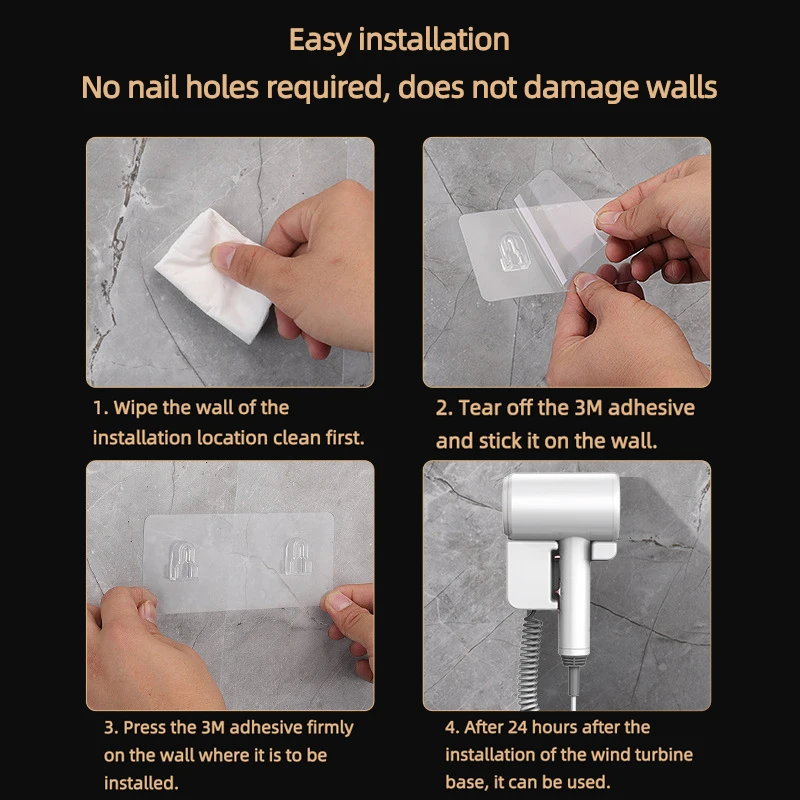 Easy installation
No nail holes required, does not damage walls

1. Wipe the wall of the installation location clean first.

2. Tear off the 3M adhesive and stick it on the wall.

3. Press the 3M adhesive firmly on the wall where it is to be installed.

4. After 24 hours after the installation of the wind turbine base, it can be used.