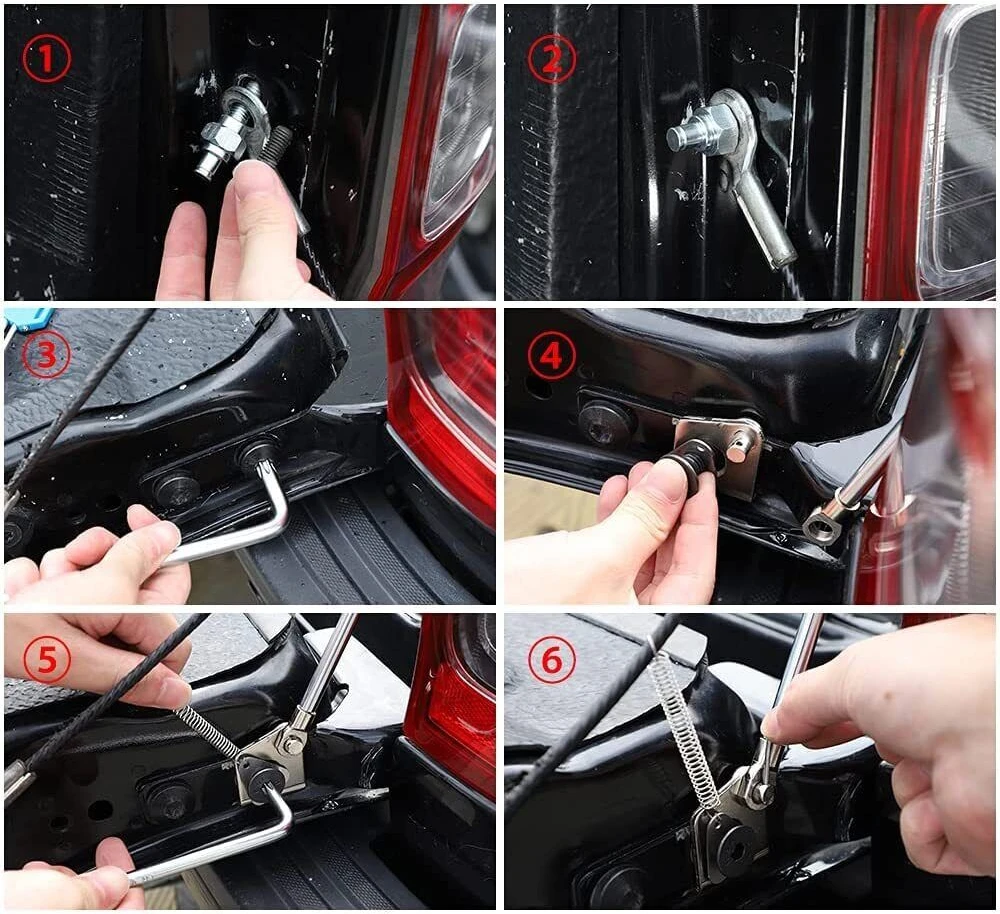 1

2

3

4

5

6