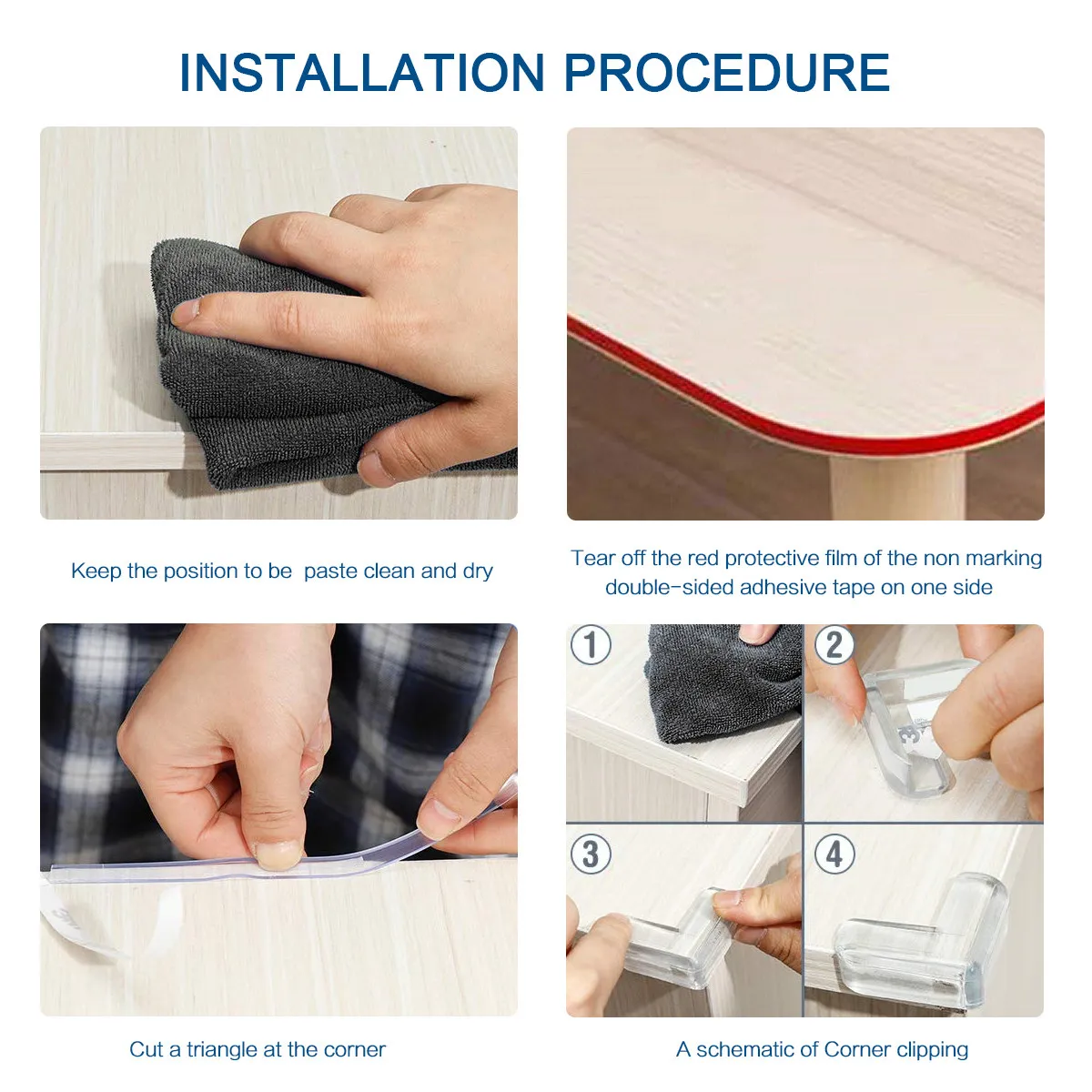 INSTALLATION PROCEDURE

Keep the position to be paste clean and dry

Tear off the red protective film of the non marking double-sided adhesive tape on one side

Cut a triangle at the corner

1

2

3

4

A schematic of Corner clipping