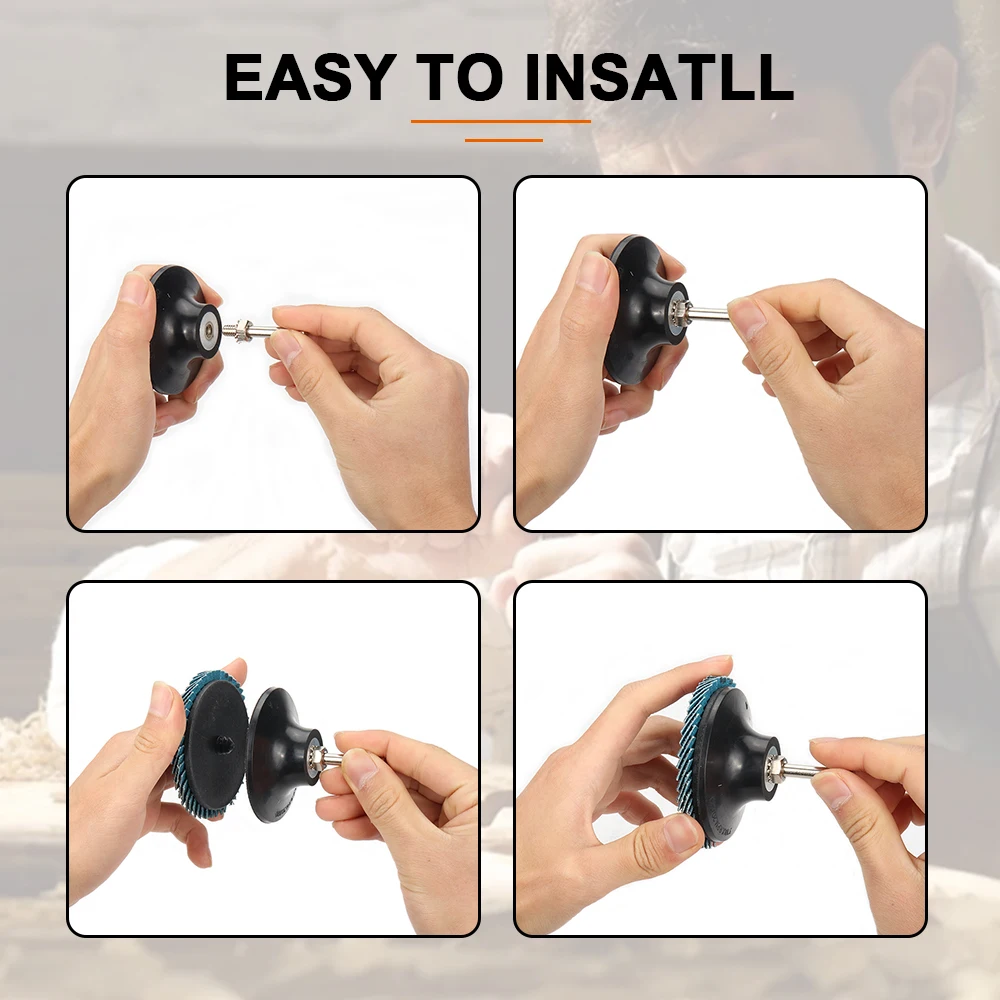 EASY TO INSATLL