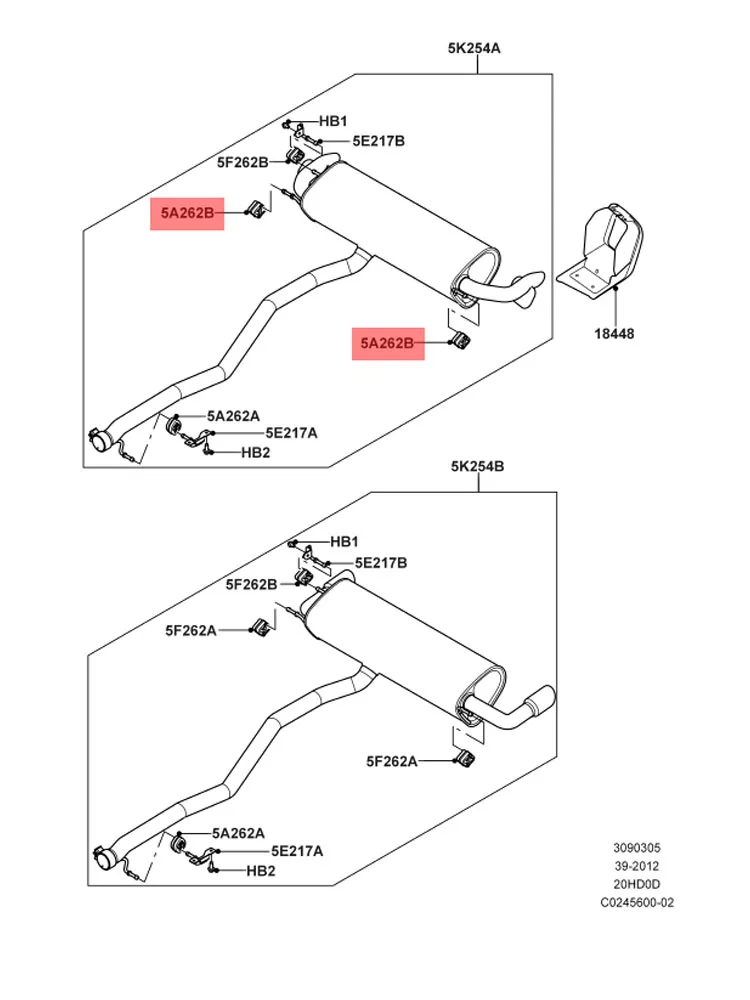 5K254A
HB1
5E217B
5F262B
5A262B
5A262B
18448
5A262A
5E217A
HB2

5K254B
HB1
5E217B
5F262B
5F262A
5F262A
5A262A
5E217A
HB2

3090305
39-2012
20HD0D
C0245600-02